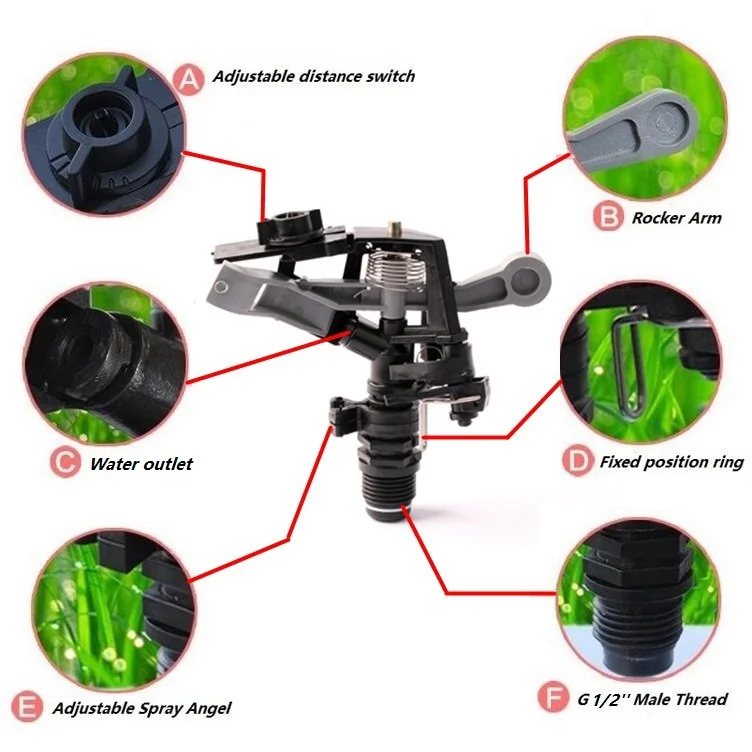 A Adjustable distance switch

B Rocker Arm

C Water outlet

D Fixed position ring

E Adjustable Spray Angel

F G 1/2'' Male Thread