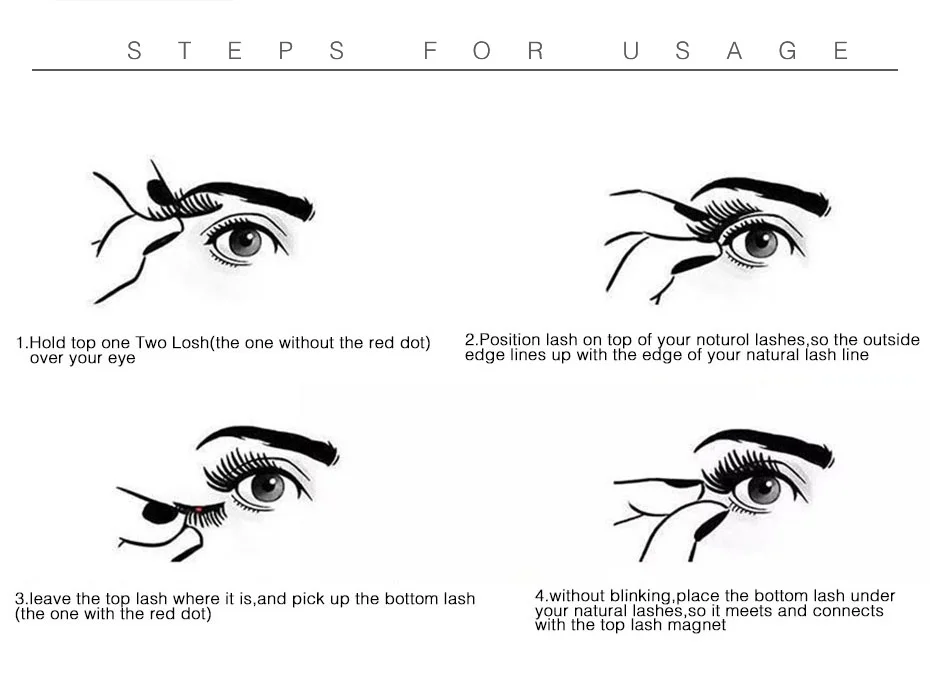 STEPS FOR USAGE

1.Hold top one Two Losh(the one without the red dot) over your eye

2.Position lash on top of your noturol lashes,so the outside edge lines up with the edge of your natural lash line

3.leave the top lash where it is,and pick up the bottom lash (the one with the red dot)

4.without blinking,place the bottom lash under your natural lashes,so it meets and connects with the top lash magnet