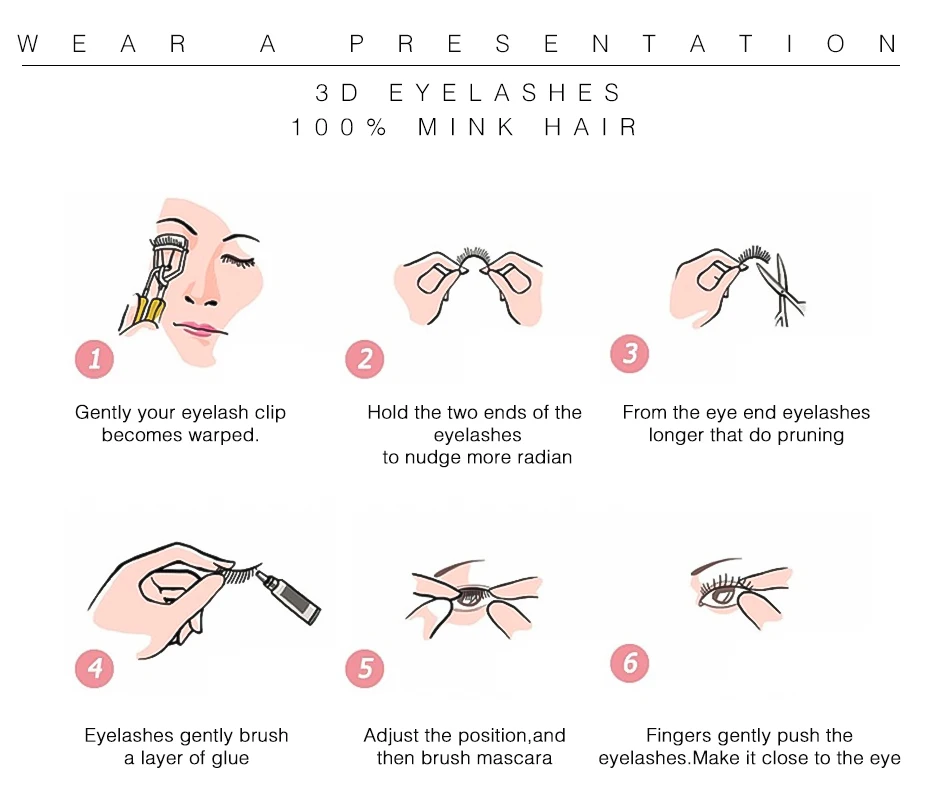 WEAR A PRESENTATION

3D EYELASHES
100% MINK HAIR

1

Gently your eyelash clip becomes warped.

2

Hold the two ends of the eyelashes to nudge more radian

3

From the eye end eyelashes longer that do pruning

4

Eyelashes gently brush a layer of glue

5

Adjust the position,and then brush mascara

6

Fingers gently push the eyelashes.Make it close to the eye