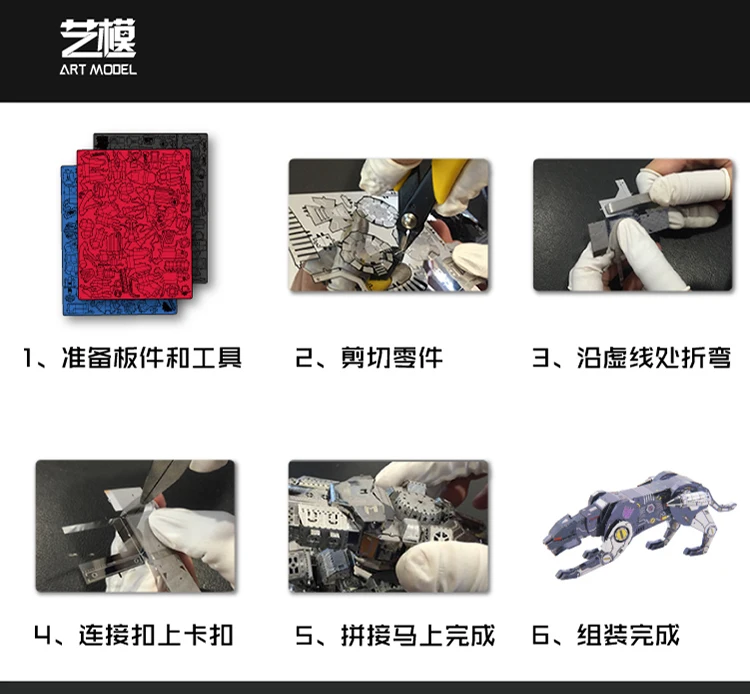 艺模
ART MODEL

1、准备板件和工具

2、剪切零件

3、沿虚线处折弯

4、连接扣上卡扣

5、拼接马上完成

6、组装完成