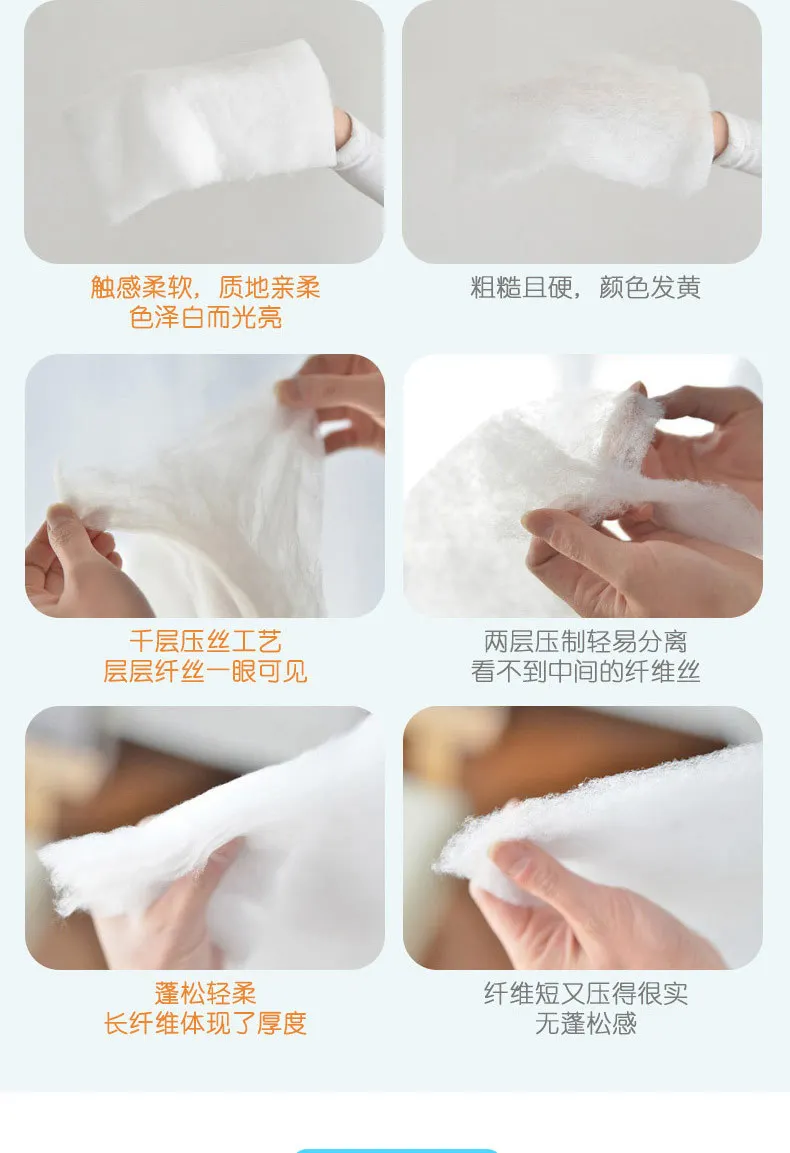 触感柔软，质地亲柔
色泽白而光亮

粗糙且硬，颜色发黄

千层压丝工艺
层层纤丝一眼可见

两层压制轻易分离
看不到中间的纤维丝

蓬松轻柔
长纤维体现了厚度

纤维短又压得很实
无蓬松感