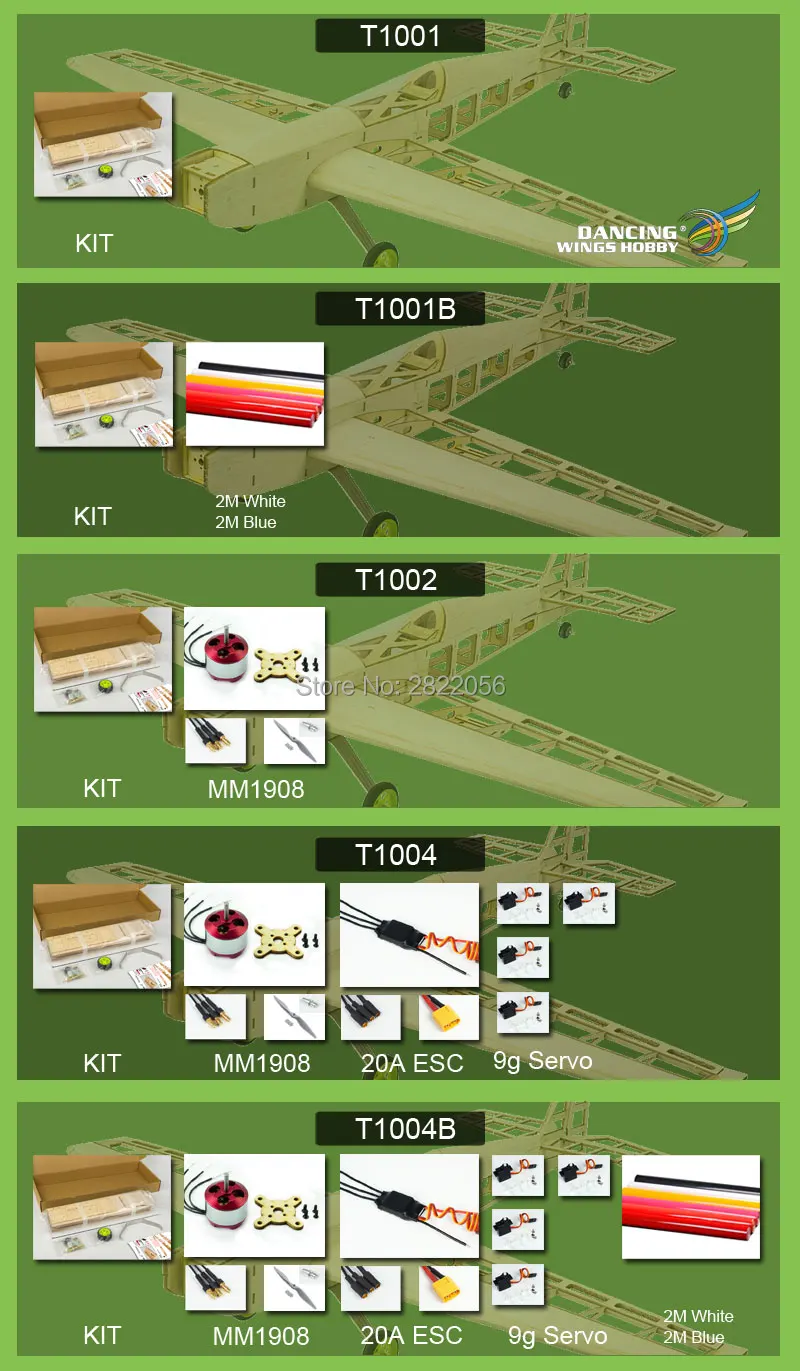 T1001

KIT

DANCING® WINGS HOBBY

T1001B

KIT

2M White
2M Blue

T1002

Store No: 2822056

KIT

MM1908

T1004

KIT

MM1908

20A ESC

9g Servo

T1004B

KIT

MM1908

20A ESC

9g Servo

2M White
2M Blue