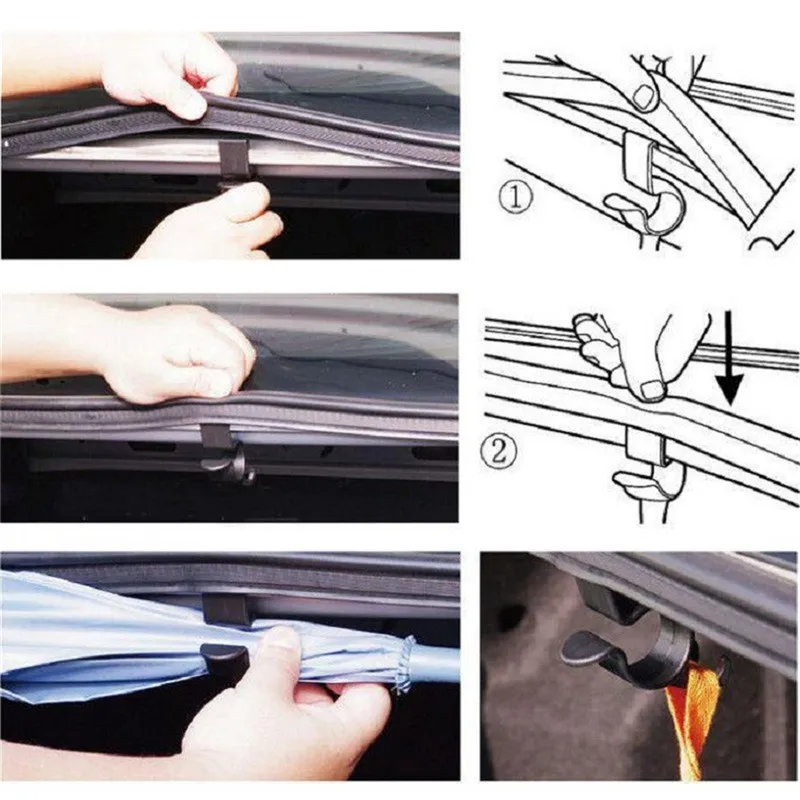 ①

②