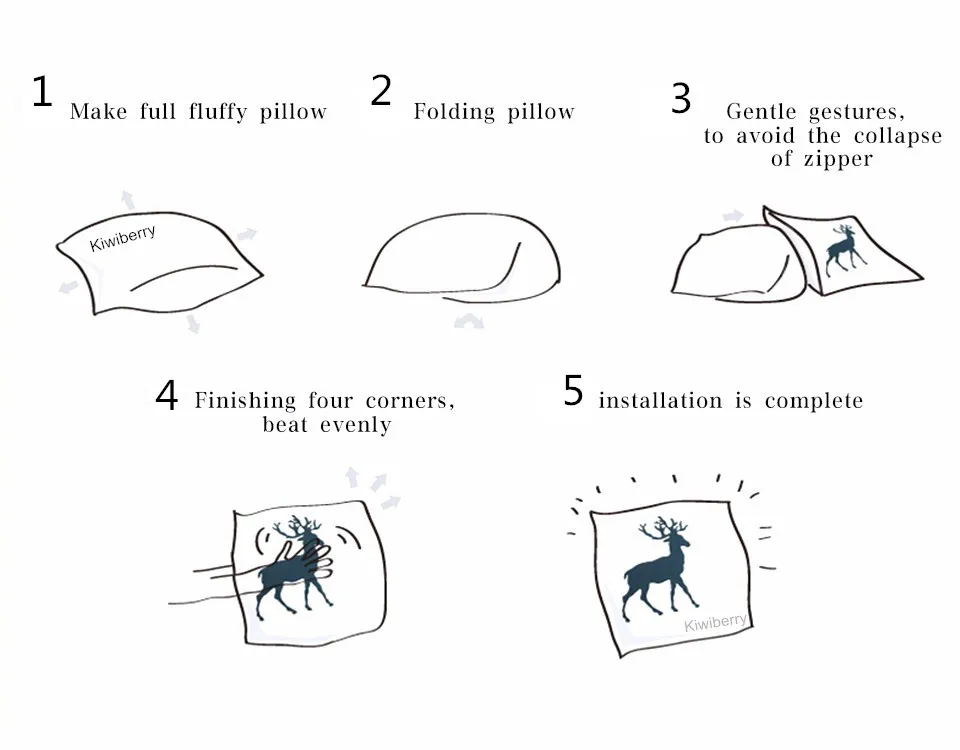 1 Make full fluffy pillow

Kiwiberry

2 Folding pillow

3 Gentle gestures, to avoid the collapse of zipper

4 Finishing four corners, beat evenly

5 installation is complete

Kiwiberry