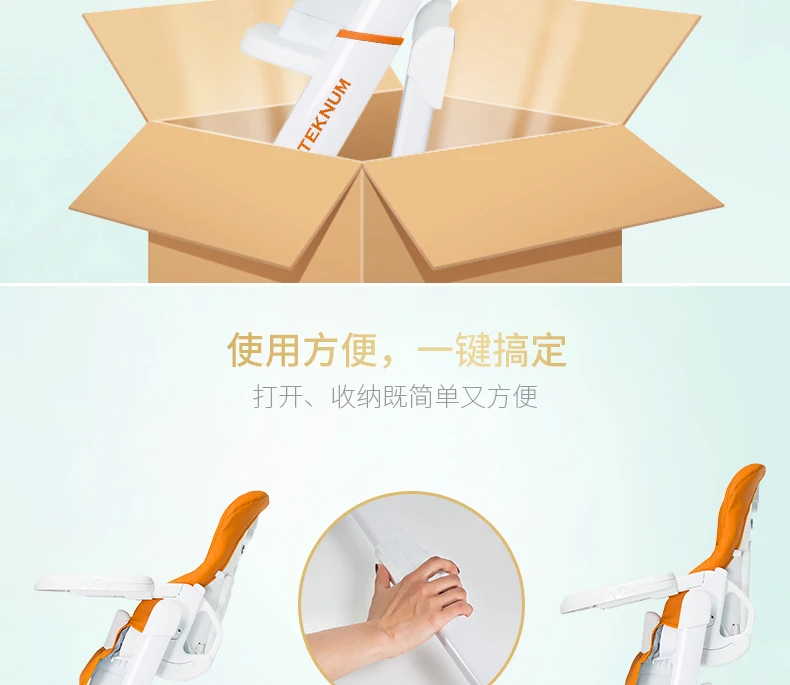 TEKNUM

使用方便，一键搞定

打开、收纳既简单又方便