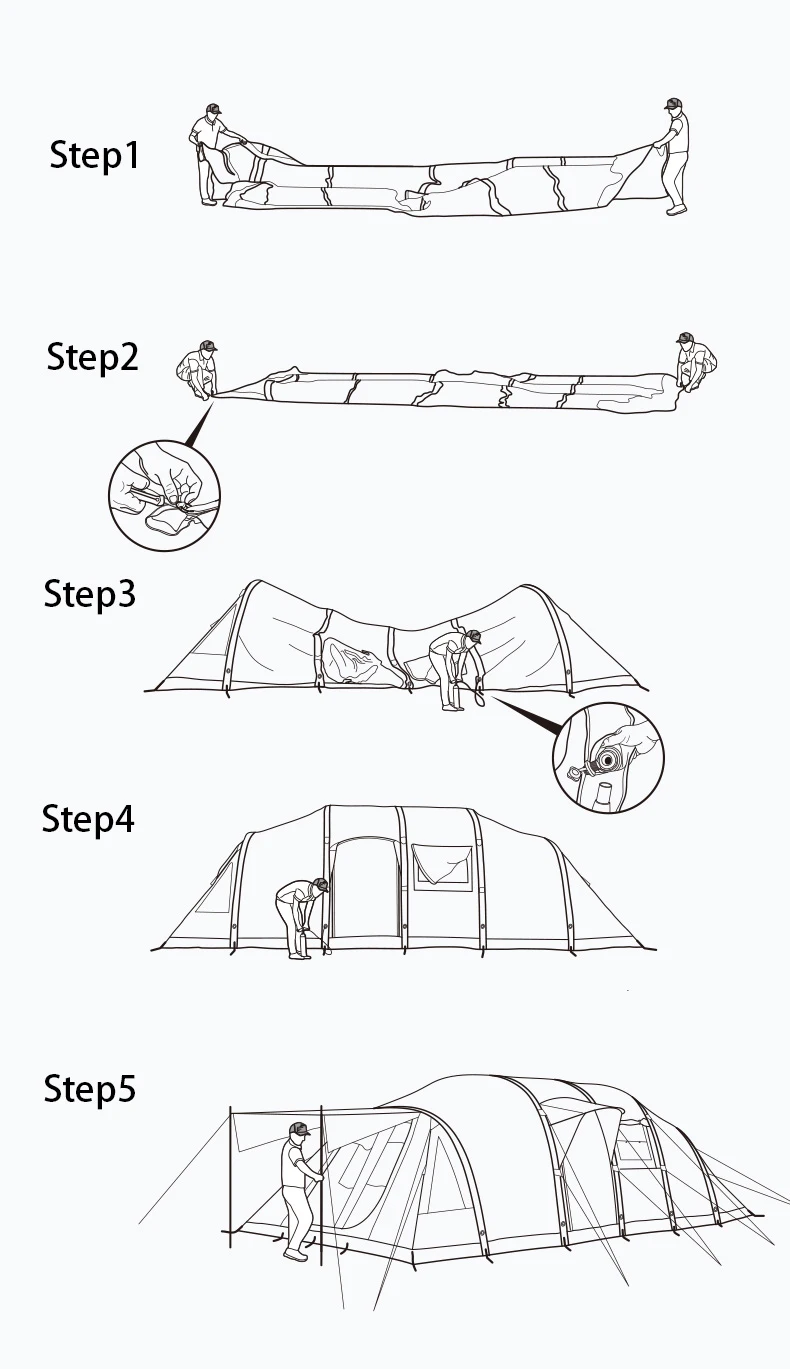 Step1

Step2

Step3

Step4

Step5