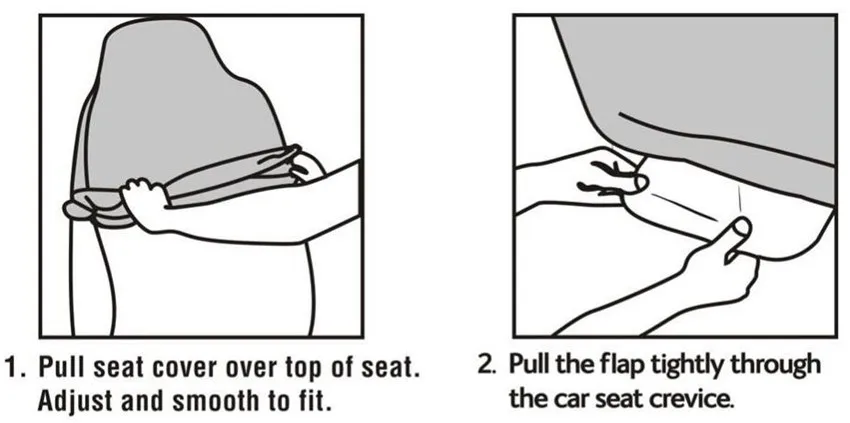 1. Pull seat cover over top of seat. Adjust and smooth to fit.

2. Pull the flap tightly through the car seat crevice.