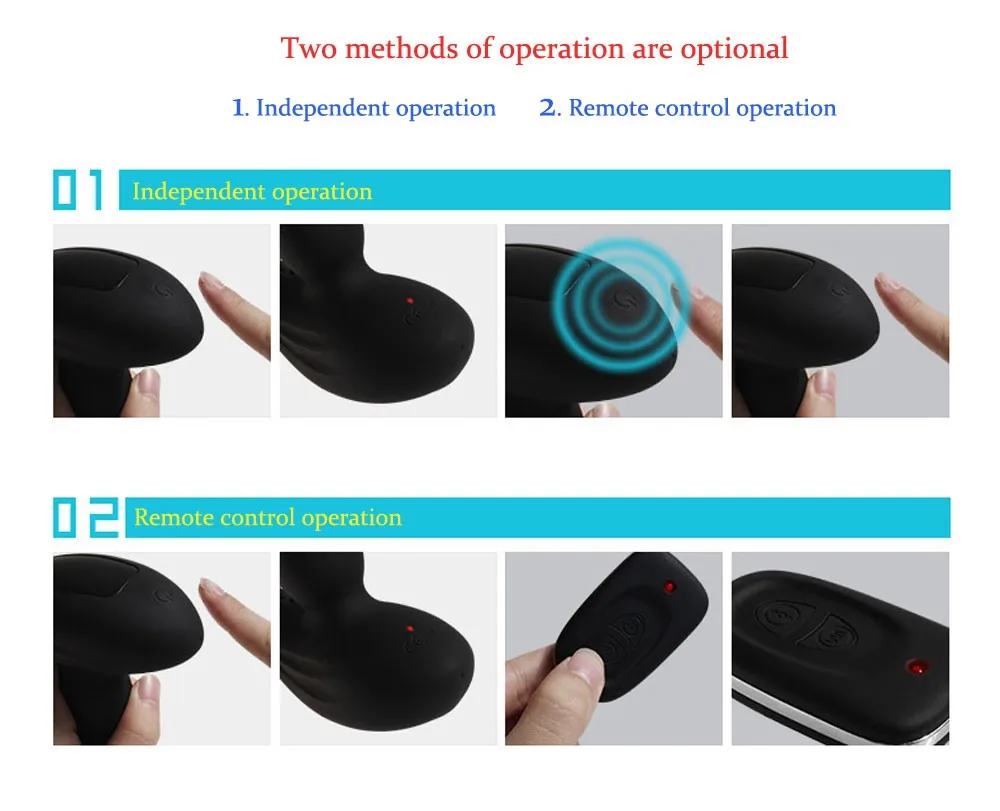 Two methods of operation are optional

1. Independent operation 2. Remote control operation

01 Independent operation

02 Remote control operation