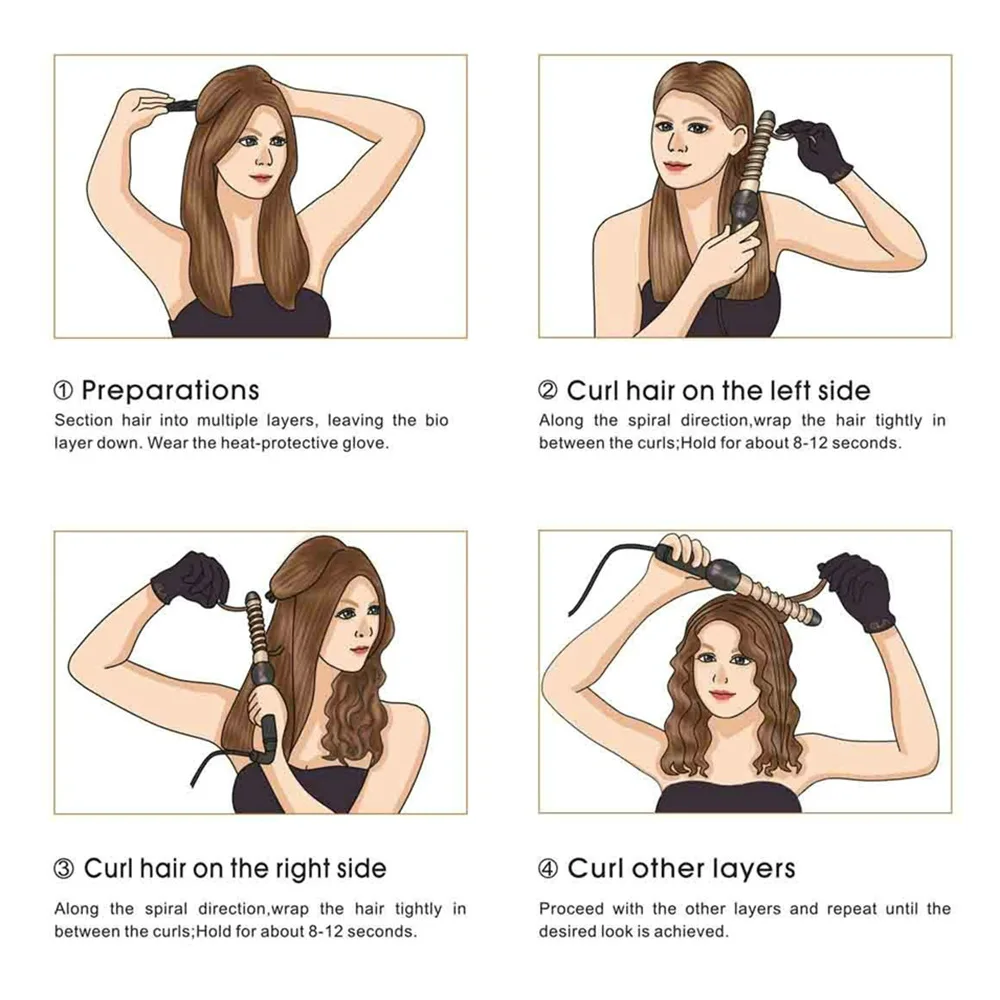 ① Preparations
Section hair into multiple layers, leaving the bio layer down. Wear the heat-protective glove.

② Curl hair on the left side
Along the spiral direction,wrap the hair tightly in between the curls;Hold for about 8-12 seconds.

③ Curl hair on the right side
Along the spiral direction,wrap the hair tightly in between the curls;Hold for about 8-12 seconds.

④ Curl other layers
Proceed with the other layers and repeat until the desired look is achieved.