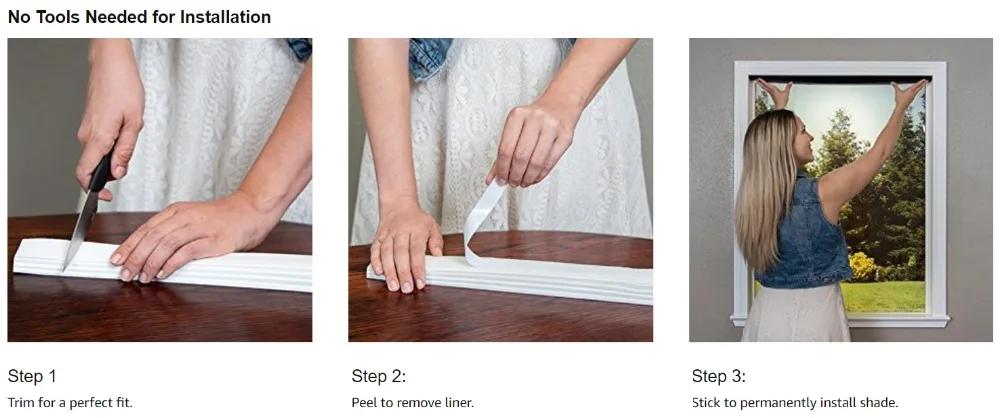 No Tools Needed for Installation

Step 1
Trim for a perfect fit.

Step 2:
Peel to remove liner.

Step 3:
Stick to permanently install shade.