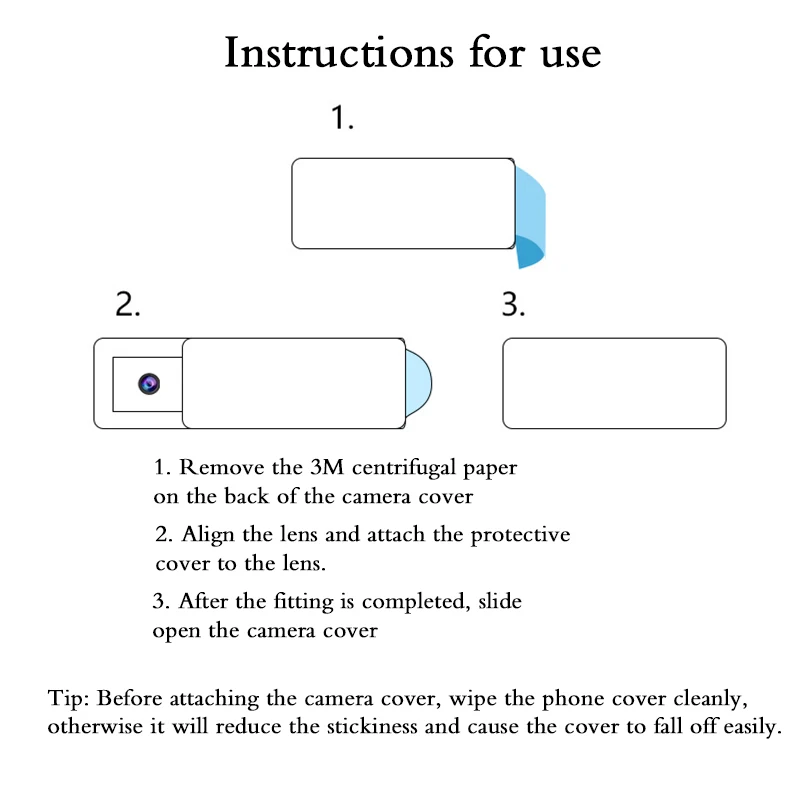 Instructions for use

1.

2.

3.

1. Remove the 3M centrifugal paper on the back of the camera cover

2. Align the lens and attach the protective cover to the lens.

3. After the fitting is completed, slide open the camera cover

Tip: Before attaching the camera cover, wipe the phone cover cleanly, otherwise it will reduce the stickiness and cause the cover to fall off easily.