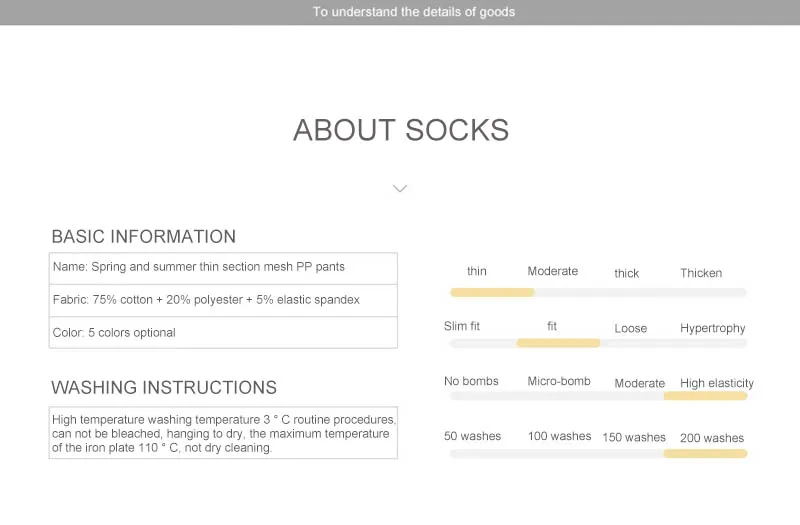 To understand the details of goods

ABOUT SOCKS

BASIC INFORMATION

Name: Spring and summer thin section mesh PP pants

Fabric: 75% cotton + 20% polyester + 5% elastic spandex

Color: 5 colors optional

WASHING INSTRUCTIONS

High temperature washing temperature 3 ° C routine procedures, can not be bleached, hanging to dry, the maximum temperature of the iron plate 110 ° C, not dry cleaning.

thin Moderate thick Thicken

Slim fit fit Loose Hypertrophy

No bombs Micro-bomb Moderate High elasticity

50 washes 100 washes 150 washes 200 washes