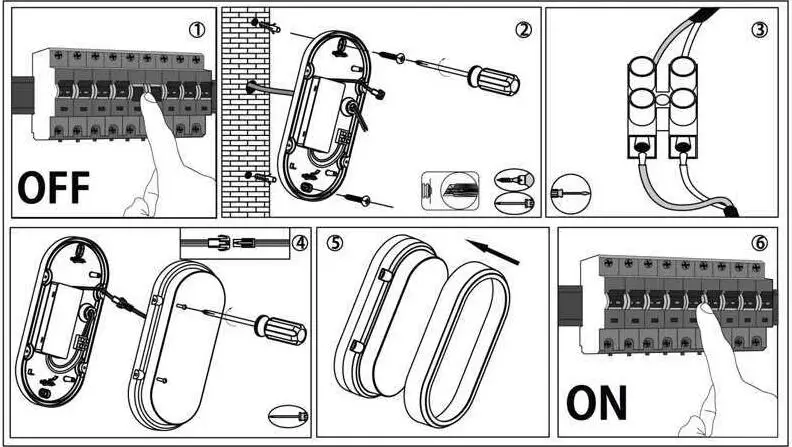 ①

OFF

②

③

④

⑤

⑥

ON