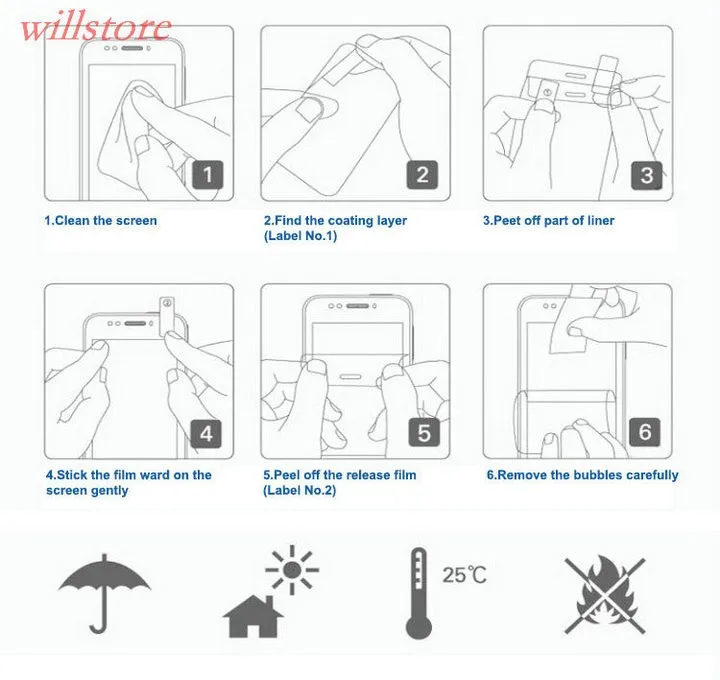 willstore

1

1.Clean the screen

2

2.Find the coating layer (Label No.1)

3

3.Peet off part of liner

4

4.Stick the film ward on the screen gently

5

5.Peel off the release film (Label No.2)

6

6.Remove the bubbles carefully

25℃