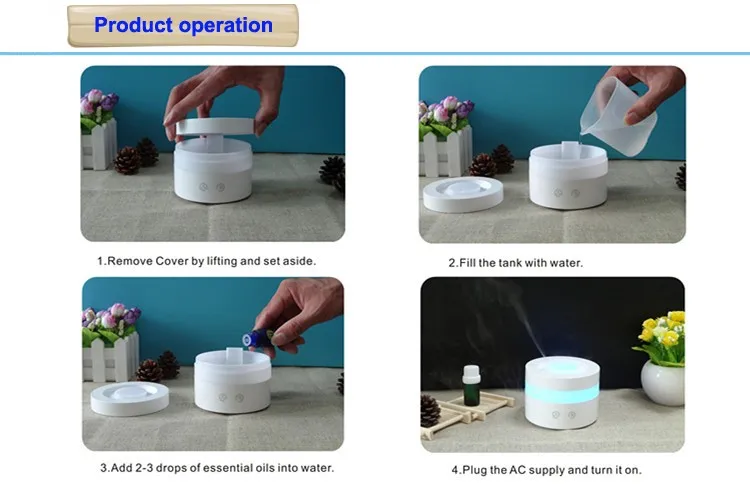 Product operation

1.Remove Cover by lifting and set aside.

2.Fill the tank with water.

3.Add 2-3 drops of essential oils into water.

4.Plug the AC supply and turn it on.