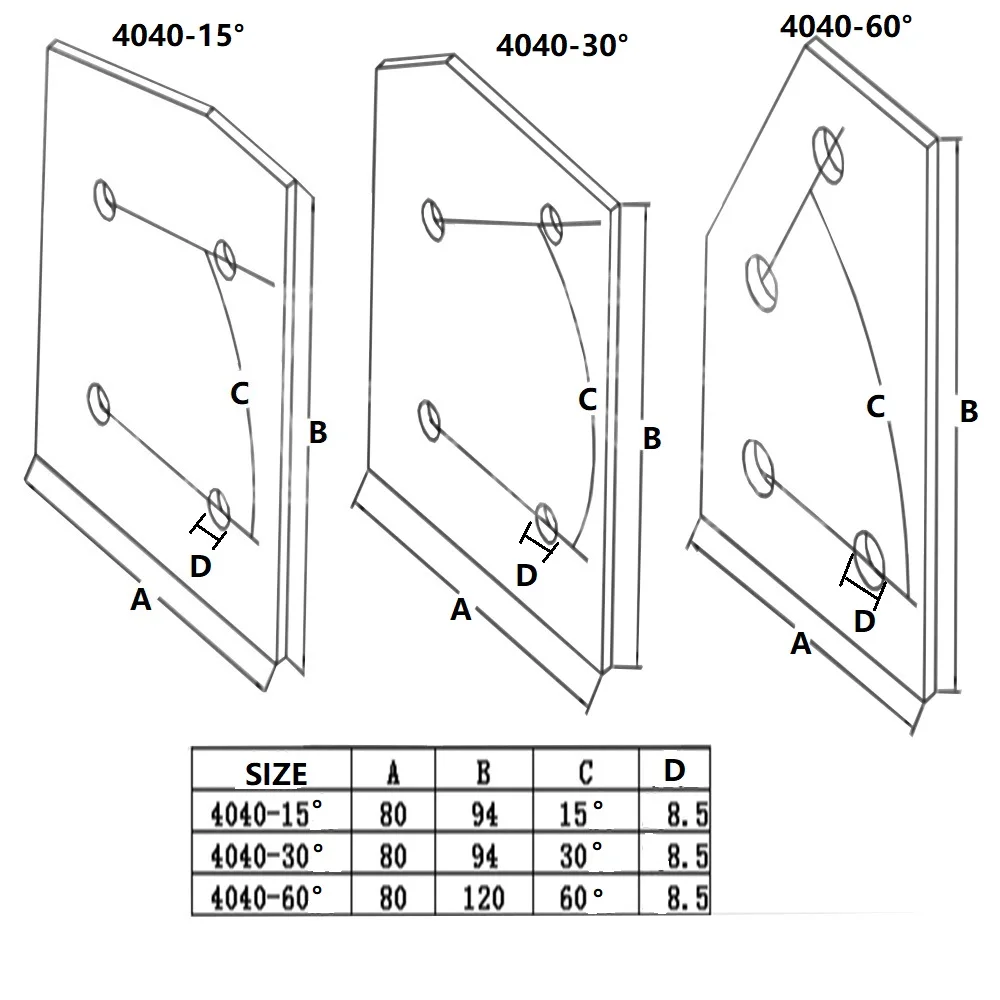 4040-15°

C

B

D

A

4040-30°

C

B

D

A

4040-60°

C

B

D

A

| SIZE | A | B | C | D |
|---|---|---|---|---|
| 4040-15° | 80 | 94 | 15° | 8.5 |
| 4040-30° | 80 | 94 | 30° | 8.5 |
| 4040-60° | 80 | 120 | 60° | 8.5 |