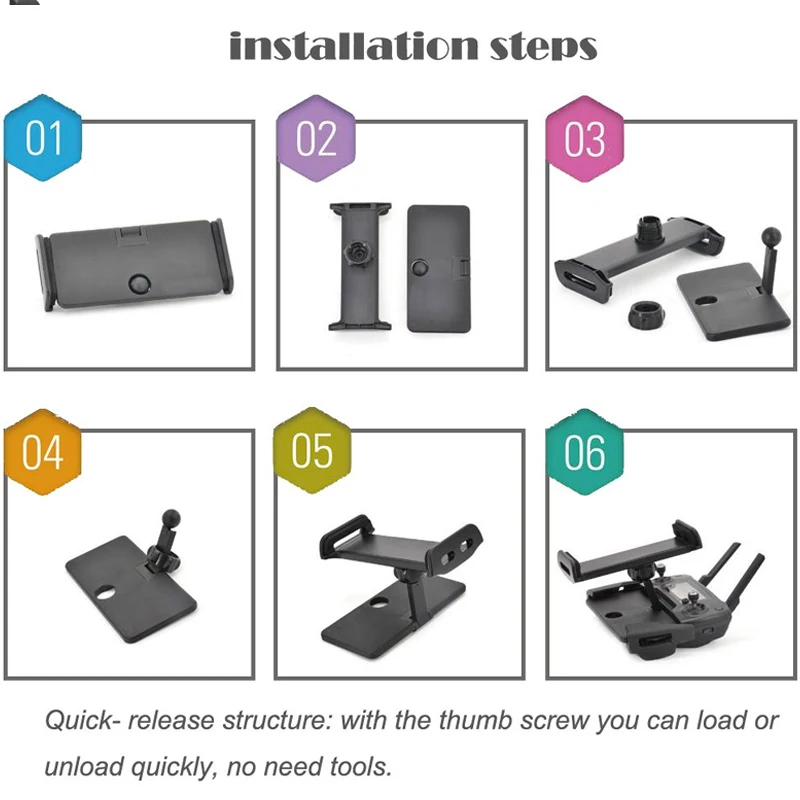 installation steps

01

02

03

04

05

06

Quick- release structure: with the thumb screw you can load or unload quickly, no need tools.