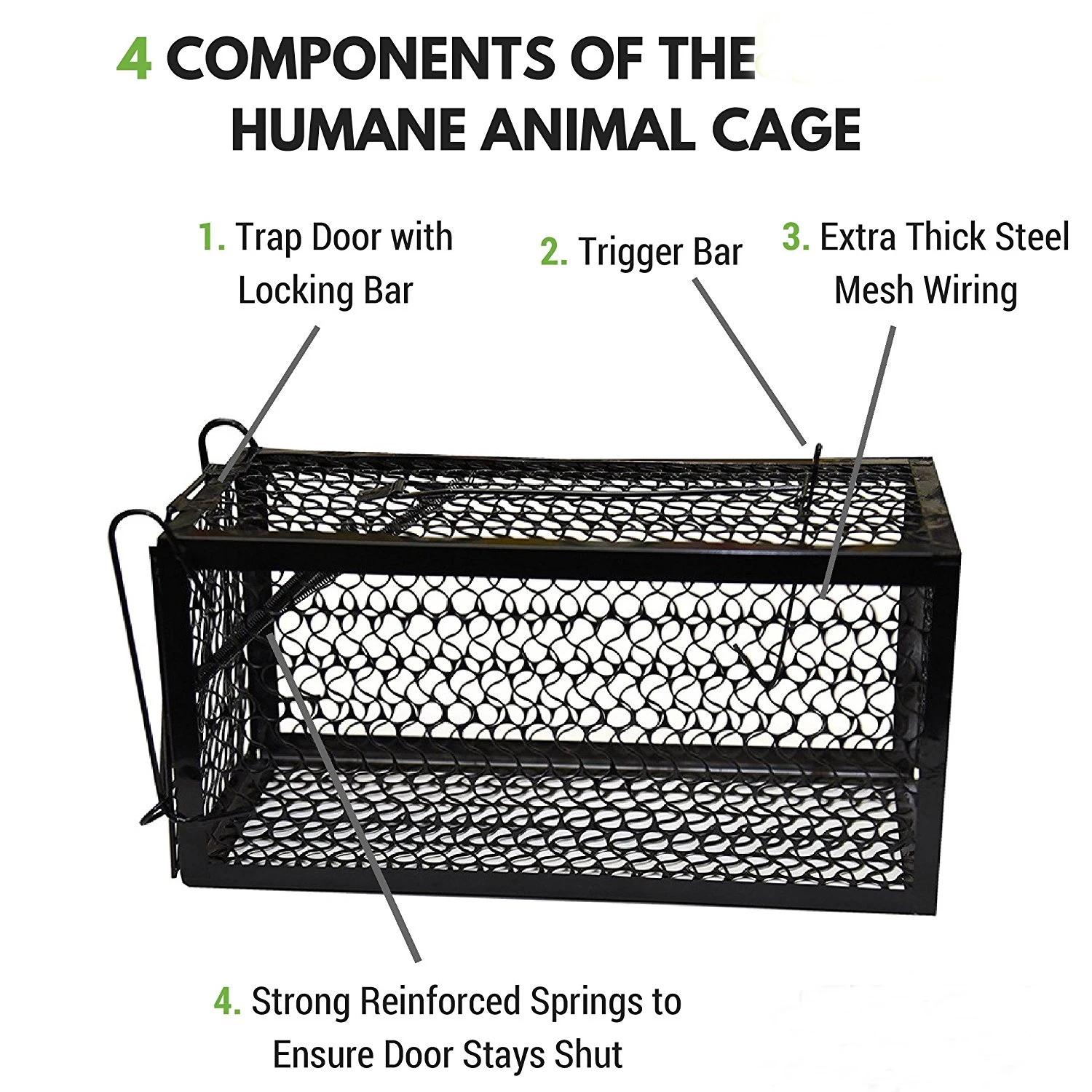 4 COMPONENTS OF THE HUMANE ANIMAL CAGE

1. Trap Door with Locking Bar

2. Trigger Bar

3. Extra Thick Steel Mesh Wiring

4. Strong Reinforced Springs to Ensure Door Stays Shut