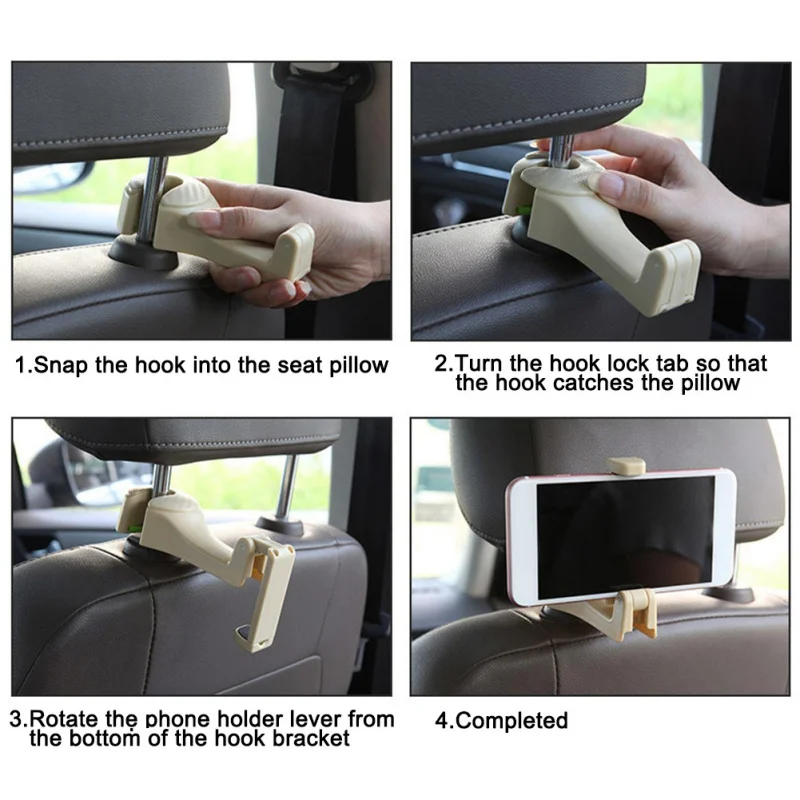 1.Snap the hook into the seat pillow

2.Turn the hook lock tab so that the hook catches the pillow

3.Rotate the phone holder lever from the bottom of the hook bracket

4.Completed