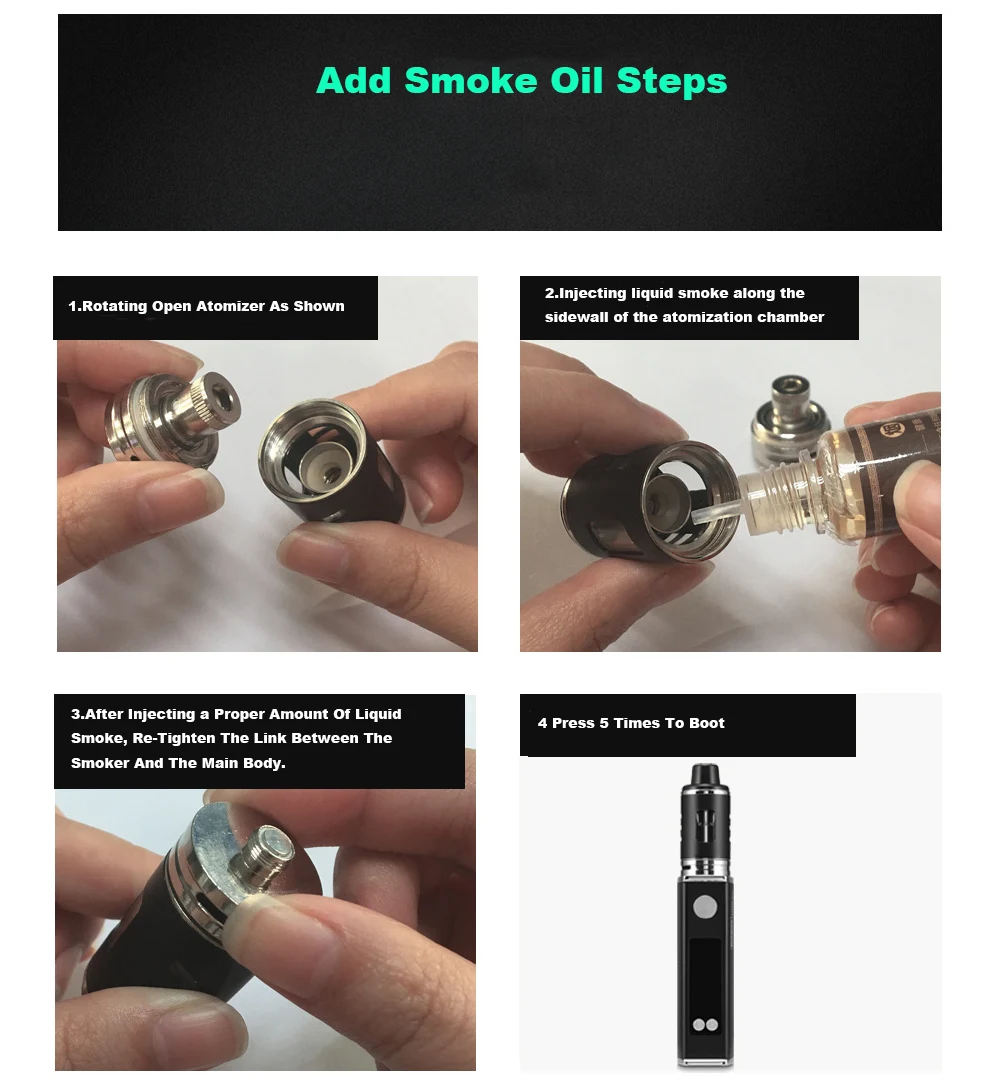 Add Smoke Oil Steps

1.Rotating Open Atomizer As Shown

2.Injecting liquid smoke along the sidewall of the atomization chamber

3.After Injecting a Proper Amount Of Liquid Smoke, Re-Tighten The Link Between The Smoker And The Main Body.

4 Press 5 Times To Boot