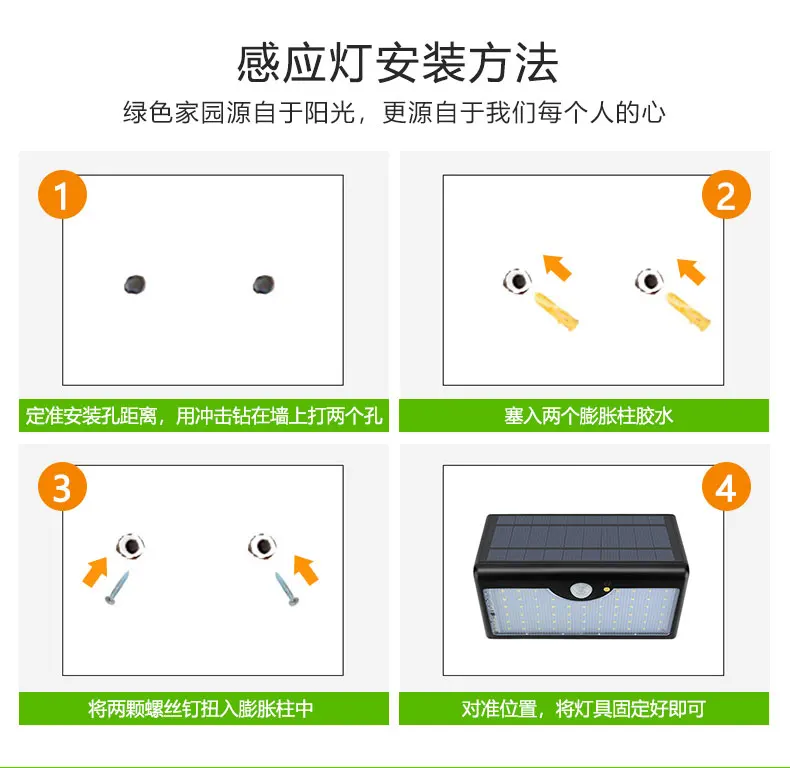 感应灯安装方法

绿色家园源自于阳光，更源自于我们每个人的心

1

定准安装孔距离，用冲击钻在墙上打两个孔

2

塞入两个膨胀柱胶水

3

将两颗螺丝钉扭入膨胀柱中

4

对准位置，将灯具固定好即可