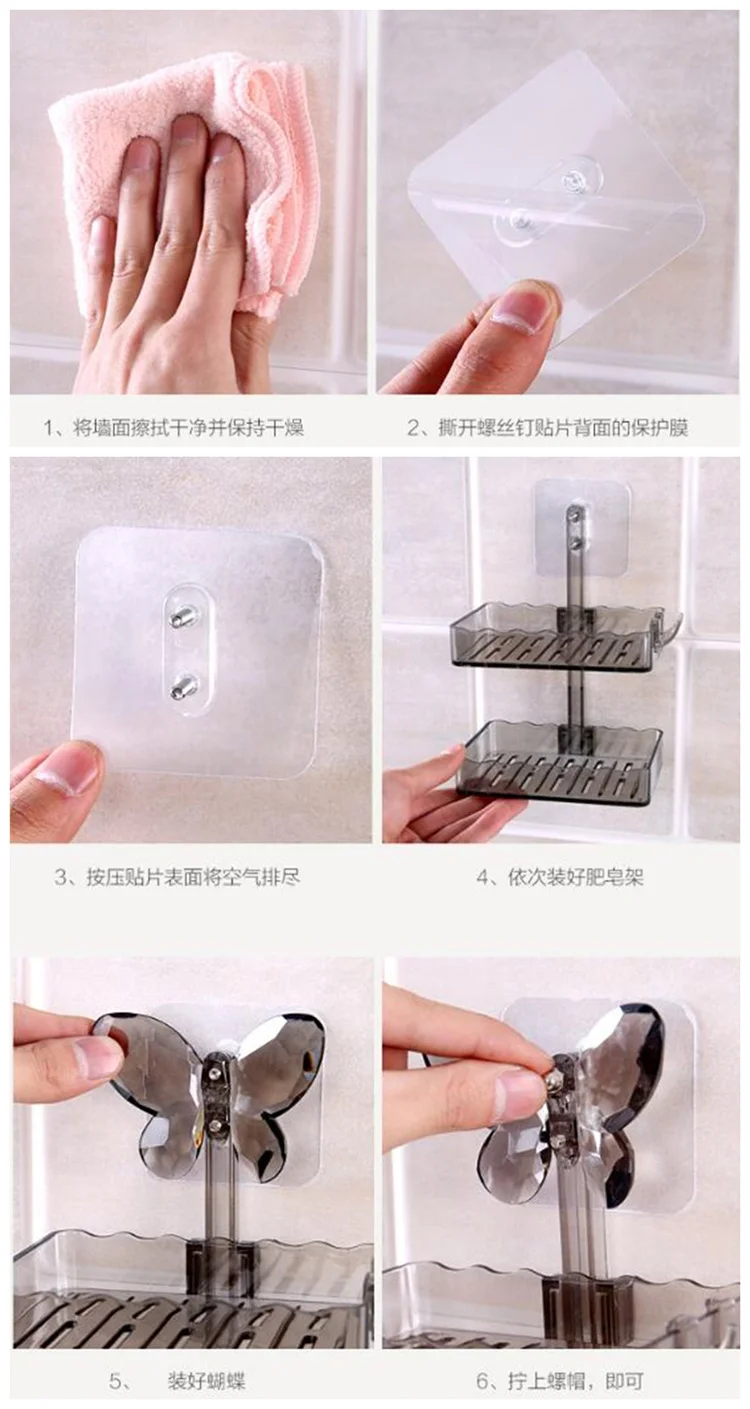 1、将墙面擦拭干净并保持干燥

2、撕开螺丝钉贴片背面的保护膜

3、按压贴片表面将空气排尽

4、依次装好肥皂架

5、 装好蝴蝶

6、拧上螺帽，即可