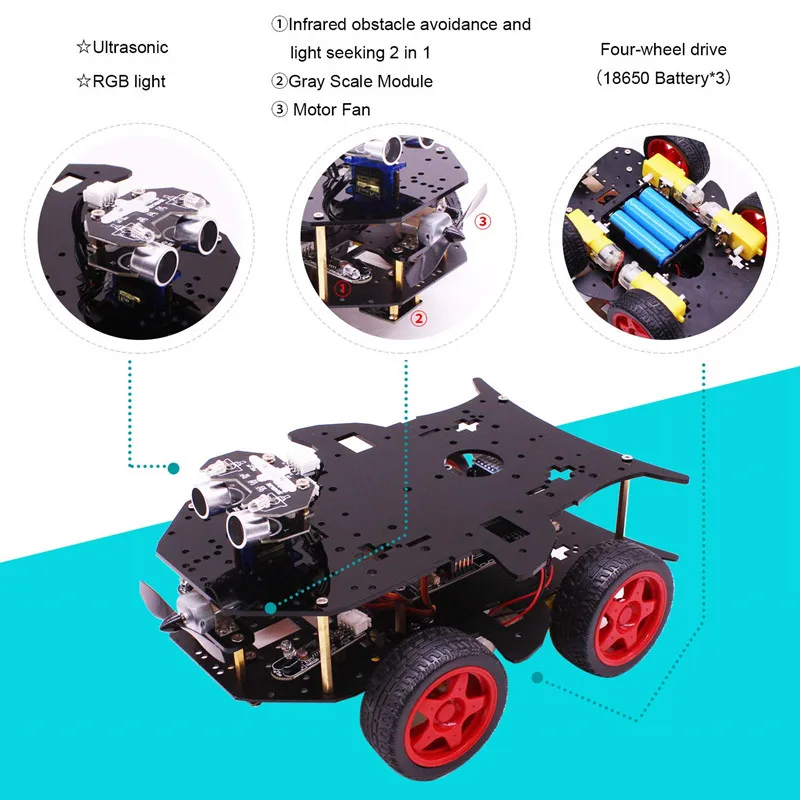 ☆Ultrasonic
☆RGB light

①Infrared obstacle avoidance and light seeking 2 in 1
②Gray Scale Module
③ Motor Fan

Four-wheel drive
（18650 Battery*3）

③
①
②