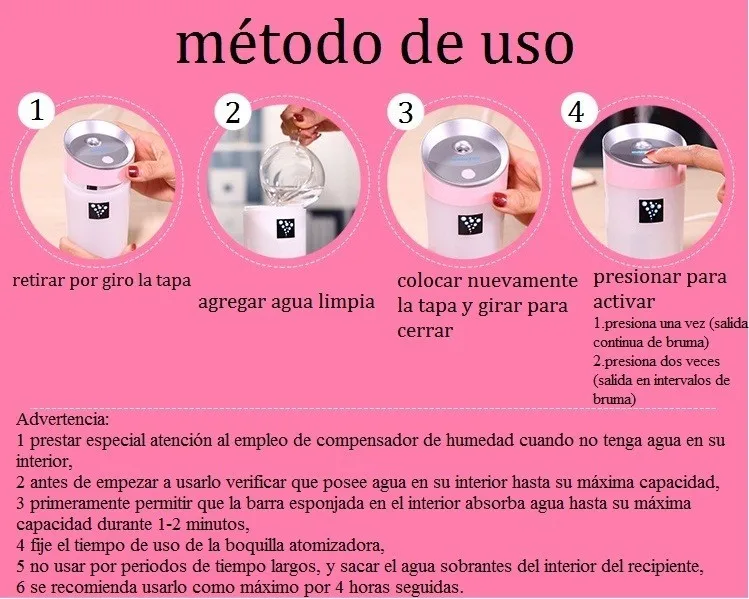 método de uso

1

retirar por giro la tapa

2

agregar agua limpia

3

colocar nuevamente la tapa y girar para cerrar

4

presionar para activar
1.presiona una vez (salida continua de bruma)
2.presiona dos veces (salida en intervalos de bruma)

Advertencia:
1 prestar especial atención al empleo de compensador de humedad cuando no tenga agua en su interior,
2 antes de empezar a usarlo verificar que posee agua en su interior hasta su máxima capacidad,
3 primeramente permitir que la barra esponjada en el interior absorba agua hasta su máxima capacidad durante 1-2 minutos,
4 fije el tiempo de uso de la boquilla atomizadora,
5 no usar por periodos de tiempo largos, y sacar el agua sobrantes del interior del recipiente,
6 se recomienda usarlo como máximo por 4 horas seguidas.