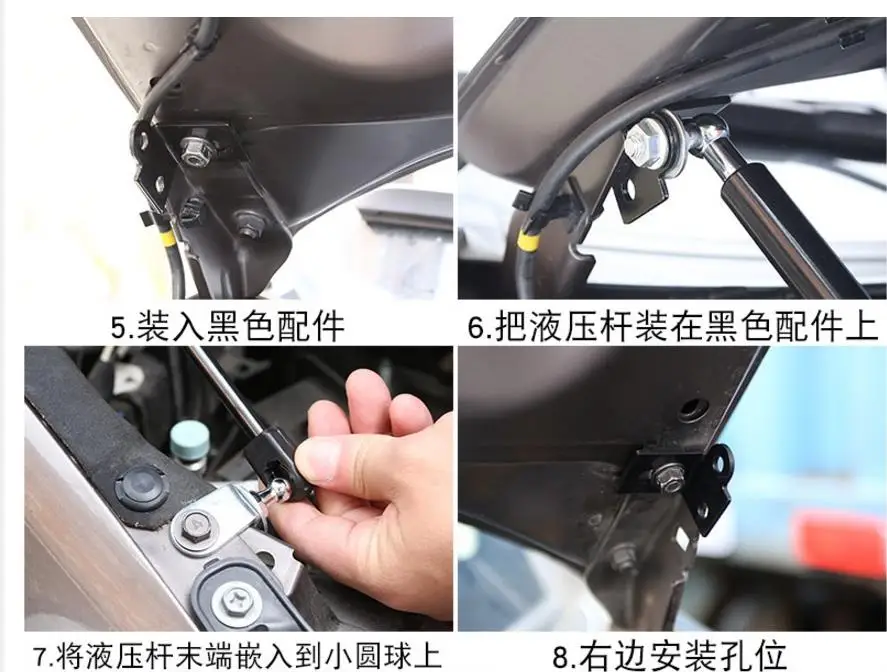 5.装入黑色配件

6.把液压杆装在黑色配件上

7.将液压杆末端嵌入到小圆球上

8.右边安装孔位