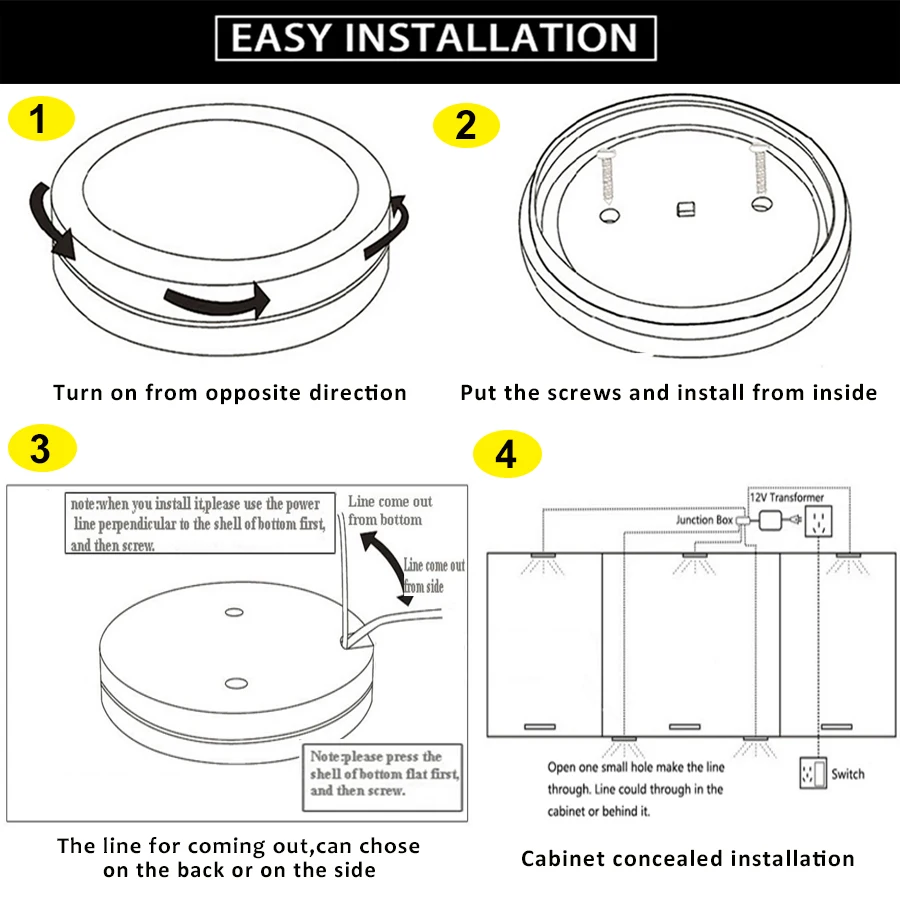 EASY INSTALLATION

1

Turn on from opposite direction

2

Put the screws and install from inside

3

note:when you install it,please use the power line perpendicular to the shell of bottom first, and then screw.

Line come out from bottom

Line come out from side

Note:please press the shell of bottom flat first, and then screw.

The line for coming out,can chose on the back or on the side

4

12V Transformer

Junction Box

Open one small hole make the line through. Line could through in the cabinet or behind it.

Switch

Cabinet concealed installation