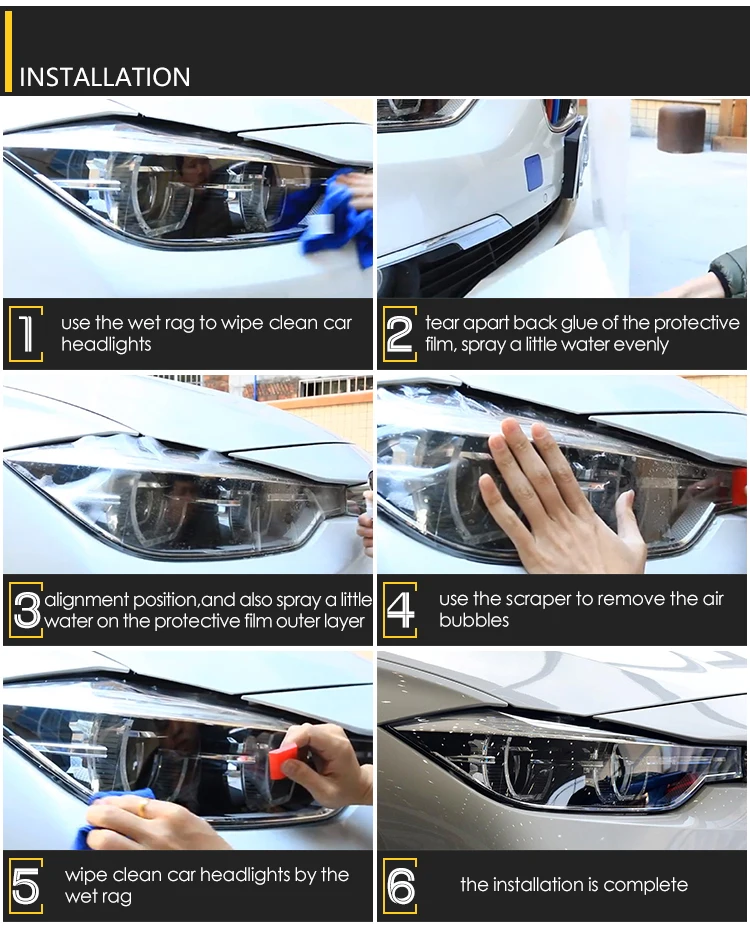 INSTALLATION

1 use the wet rag to wipe clean car headlights

2 tear apart back glue of the protective film, spray a little water evenly

3 alignment position,and also spray a little water on the protective film outer layer

4 use the scraper to remove the air bubbles

5 wipe clean car headlights by the wet rag

6 the installation is complete