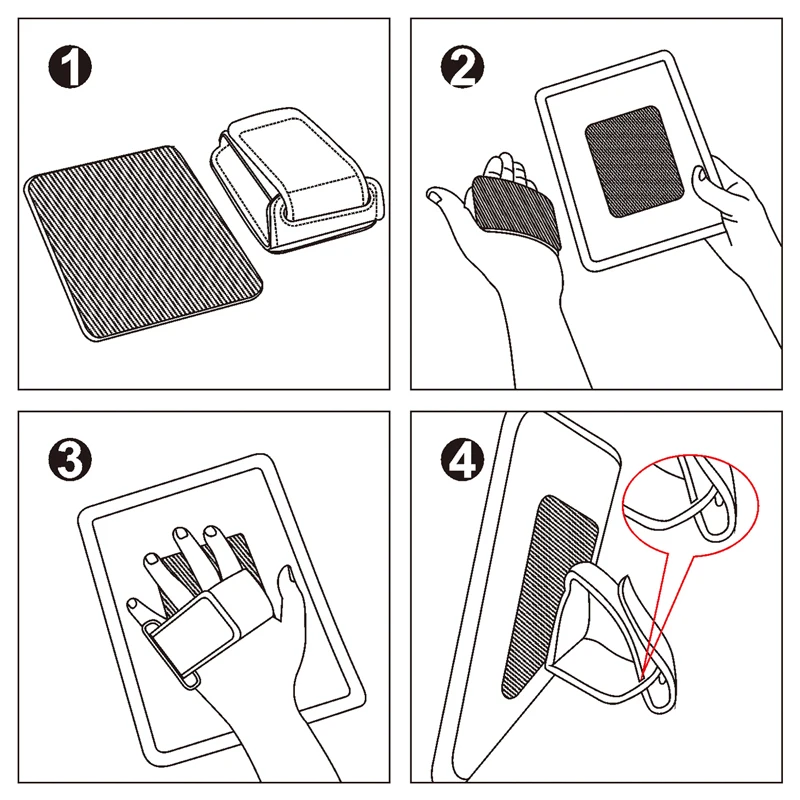 1

2

3

4