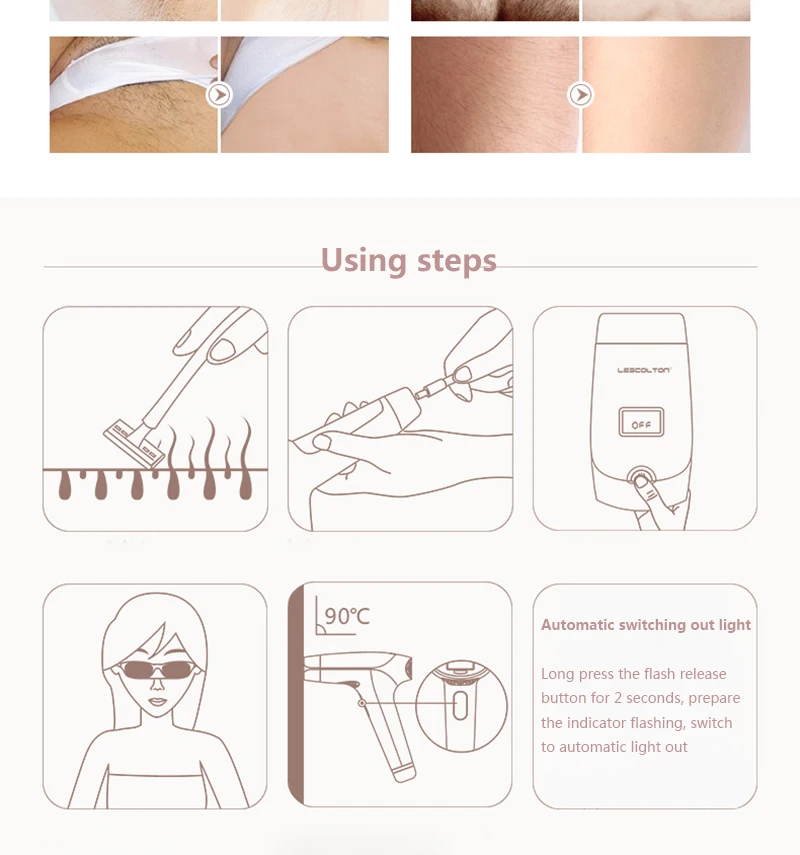 Using steps

LESCOLTON

OFF

90℃

Automatic switching out light

Long press the flash release button for 2 seconds, prepare the indicator flashing, switch to automatic light out