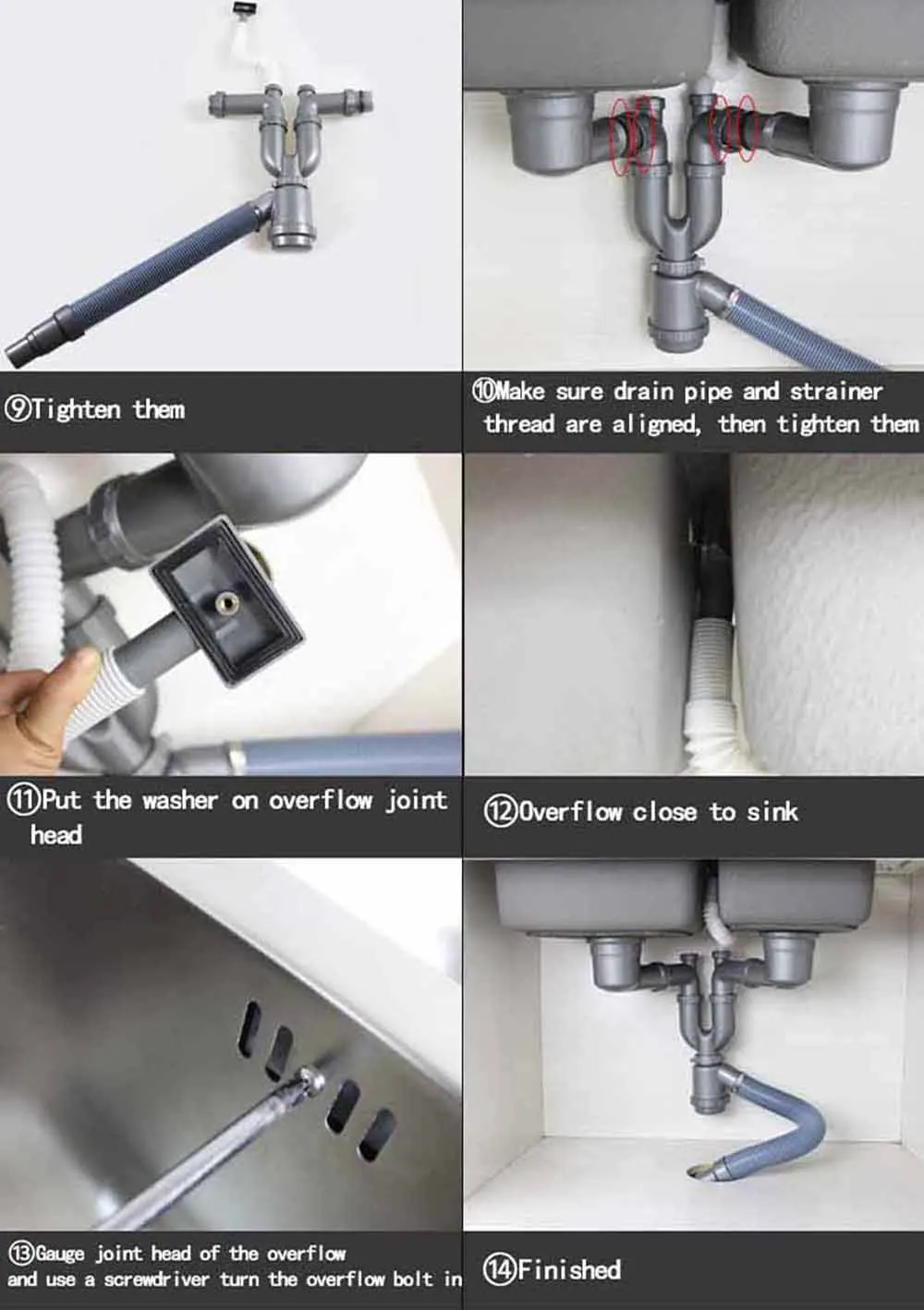 ⑨Tighten them

⑩Make sure drain pipe and strainer thread are aligned, then tighten them

⑪Put the washer on overflow joint head

⑫Overflow close to sink

⑬Gauge joint head of the overflow and use a screwdriver turn the overflow bolt in

⑭Finished