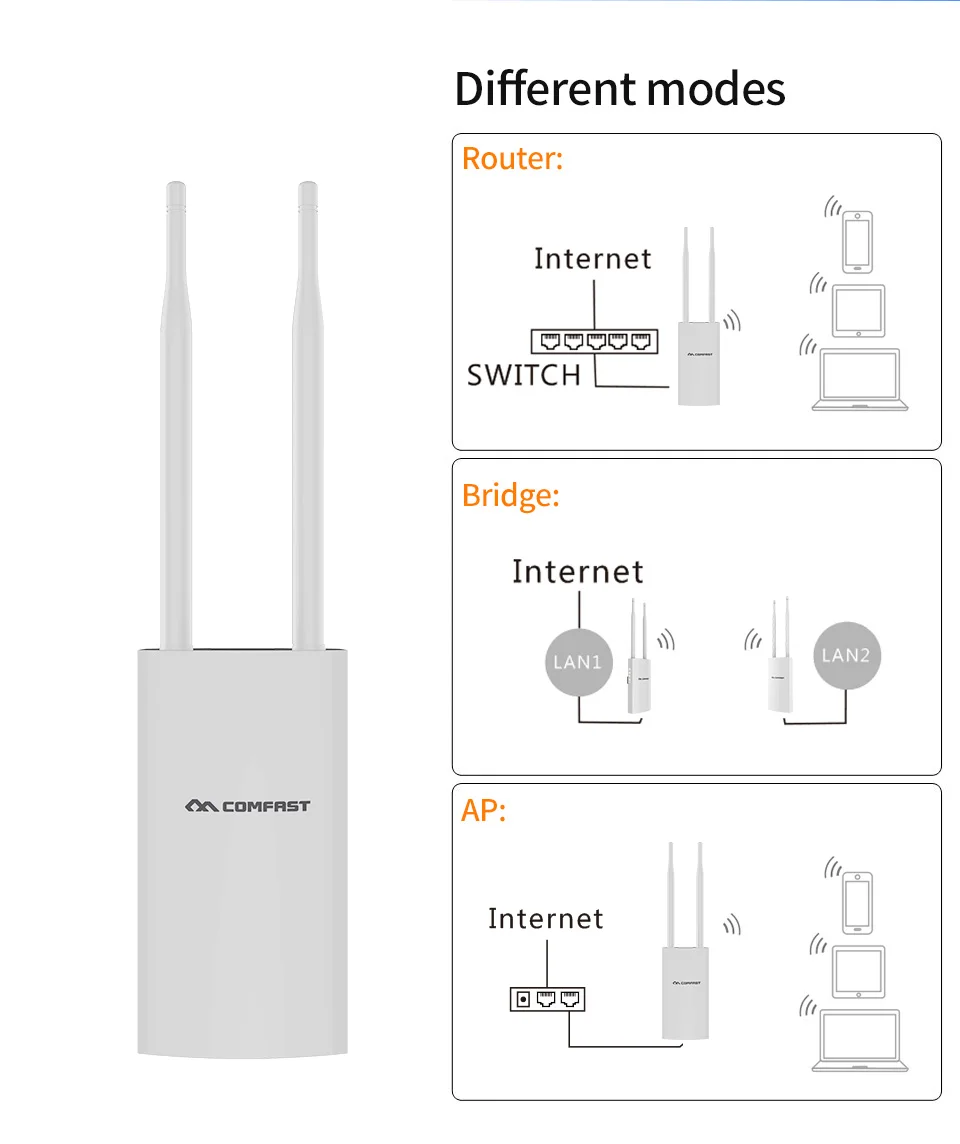 COMFAST

Different modes

Router:

Internet

SWITCH

COMFAST

Bridge:

Internet

LAN1

COMFAST

COMFAST

LAN2

AP:

Internet

COMFAST