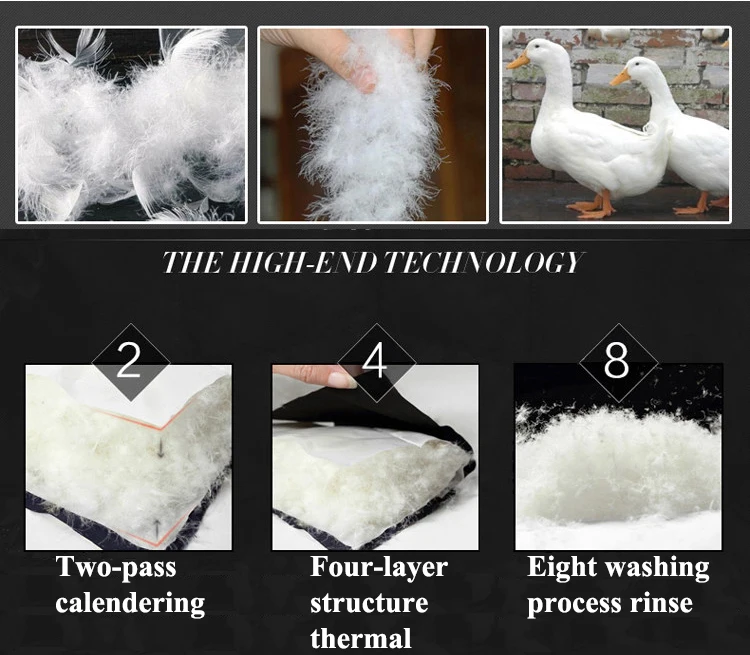 THE HIGH-END TECHNOLOGY

2

Two-pass calendering

4

Four-layer structure thermal

8

Eight washing process rinse