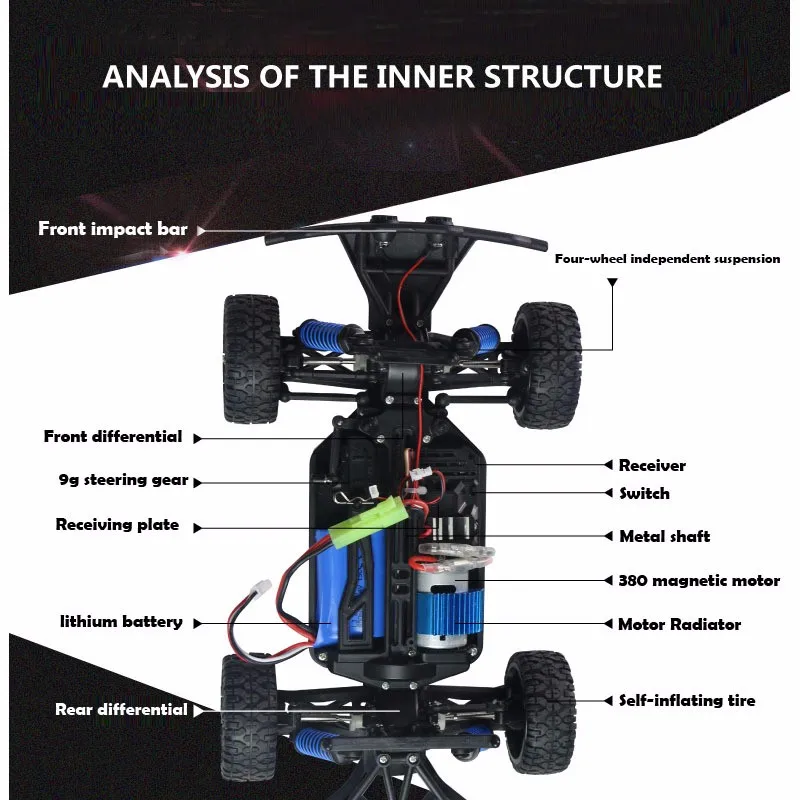 ANALYSIS OF THE INNER STRUCTURE

Front impact bar

Four-wheel independent suspension

Front differential

9g steering gear

Receiving plate

lithium battery

Rear differential

Receiver

Switch

Metal shaft

380 magnetic motor

Motor Radiator

Self-inflating tire