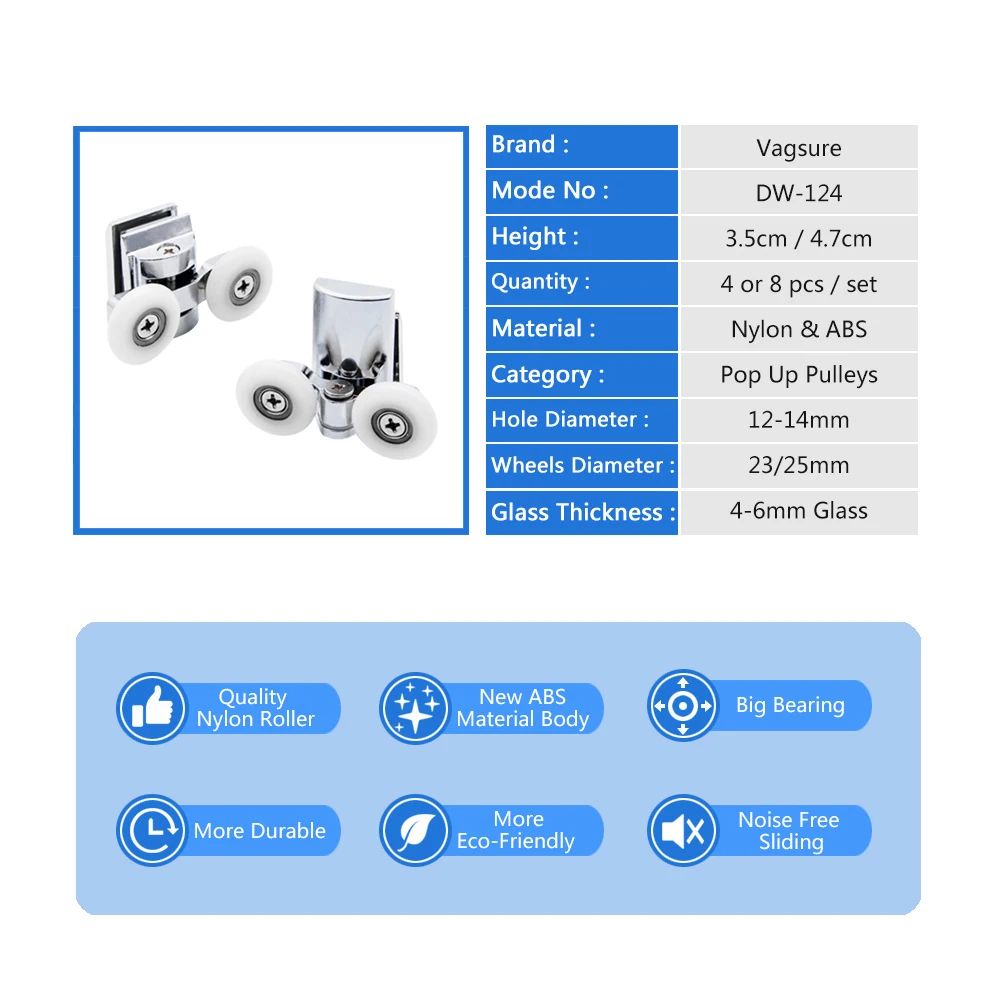 | Brand : | Vagsure |
|---|---|
| Mode No : | DW-124 |
| Height : | 3.5cm / 4.7cm |
| Quantity : | 4 or 8 pcs / set |
| Material : | Nylon & ABS |
| Category : | Pop Up Pulleys |
| Hole Diameter : | 12-14mm |
| Wheels Diameter : | 23/25mm |
| Glass Thickness : | 4-6mm Glass |

Quality Nylon Roller

New ABS Material Body

Big Bearing

More Durable

More Eco-Friendly

Noise Free Sliding