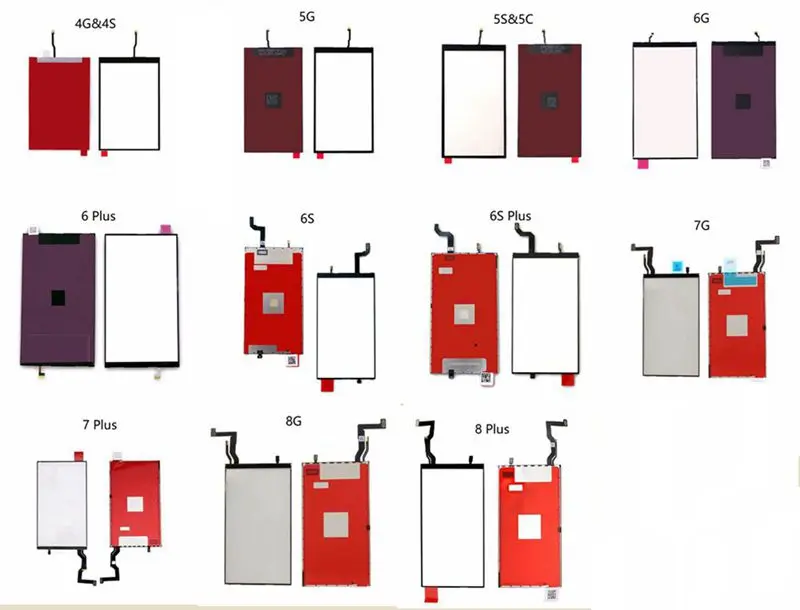 4G&4S

5G

5S&5C

6G

6 Plus

6S

6S Plus

7G

7 Plus

8G

8 Plus