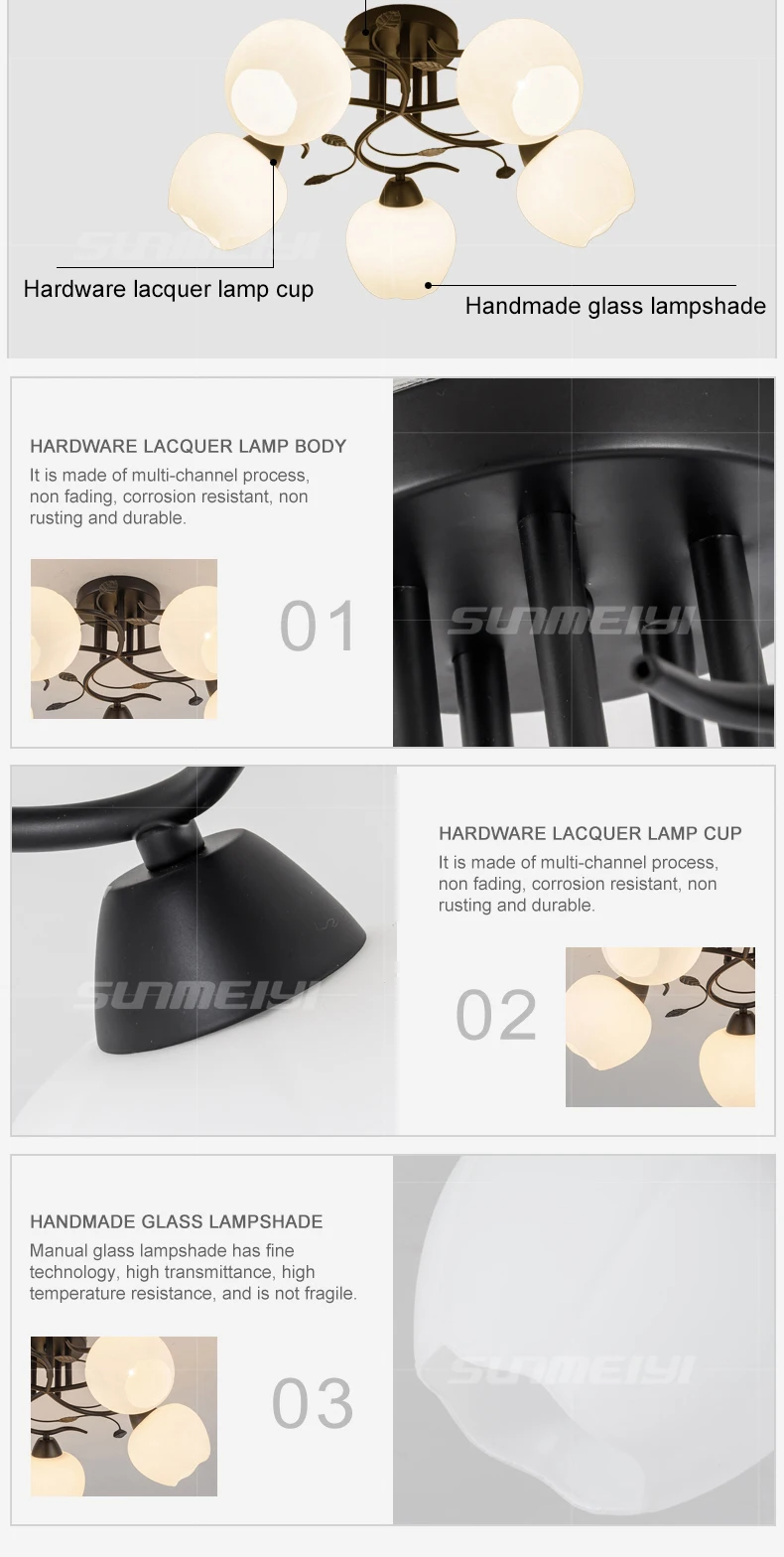 SUNMEIYI

Hardware lacquer lamp cup

Handmade glass lampshade

HARDWARE LACQUER LAMP BODY

It is made of multi-channel process, non fading, corrosion resistant, non rusting and durable.

01

SUNMEIYI

SUNMEIYI

HARDWARE LACQUER LAMP CUP

It is made of multi-channel process, non fading, corrosion resistant, non rusting and durable.

02

HANDMADE GLASS LAMPSHADE

Manual glass lampshade has fine technology, high transmittance, high temperature resistance, and is not fragile.

03

SUNMEIYI