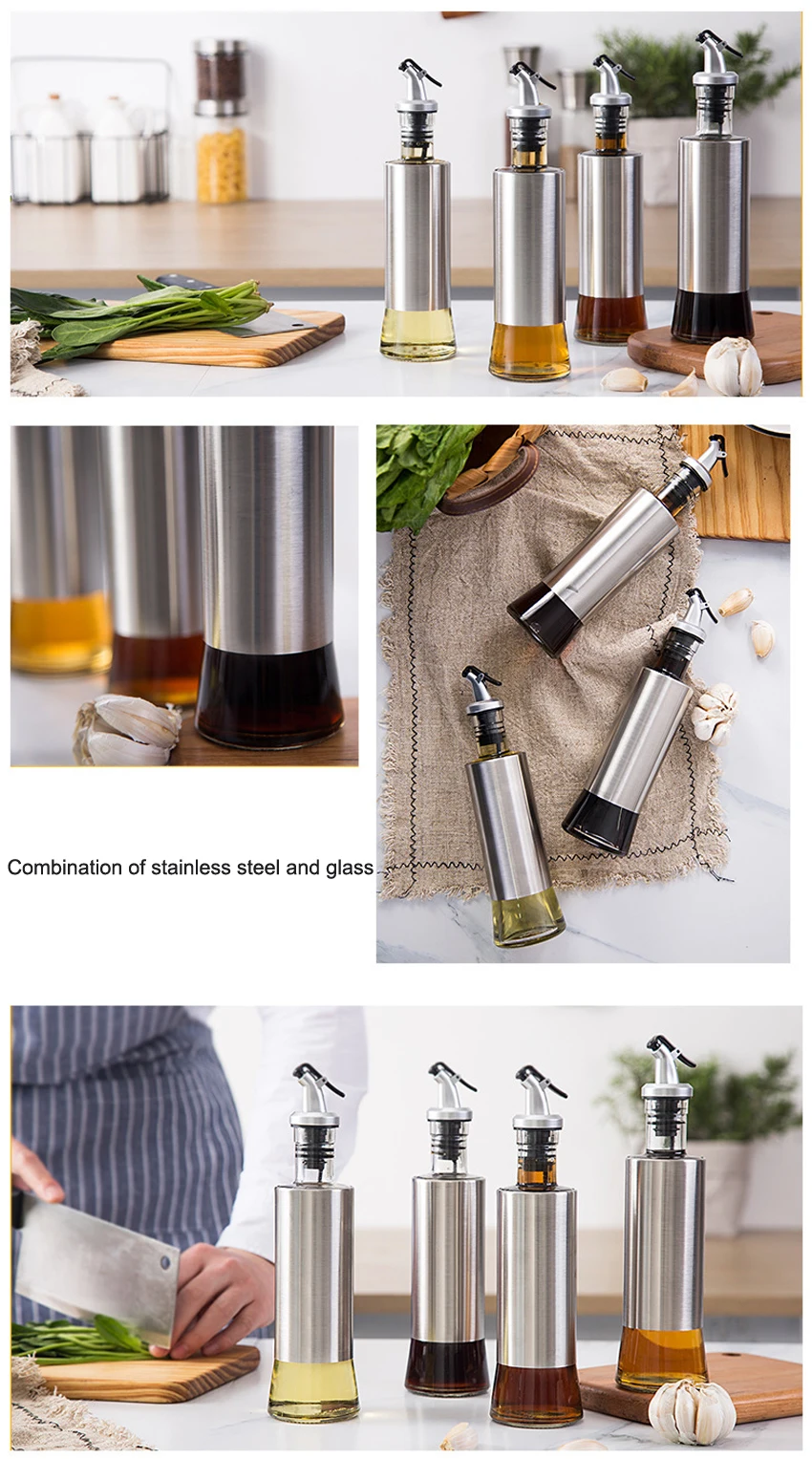 Combination of stainless steel and glass