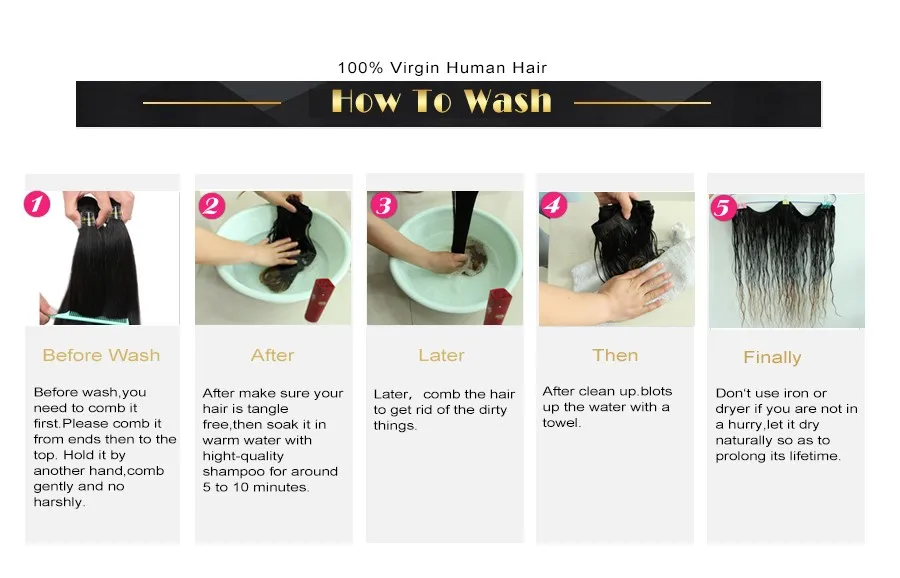 100% Virgin Human Hair

How To Wash

1

Before Wash

Before wash,you need to comb it first.Please comb it from ends then to the top. Hold it by another hand,comb gently and no harshly.

2

After

After make sure your hair is tangle free,then soak it in warm water with hight-quality shampoo for around 5 to 10 minutes.

3

Later

Later, comb the hair to get rid of the dirty things.

4

Then

After clean up.blots up the water with a towel.

5

Finally

Don't use iron or dryer if you are not in a hurry,let it dry naturally so as to prolong its lifetime.