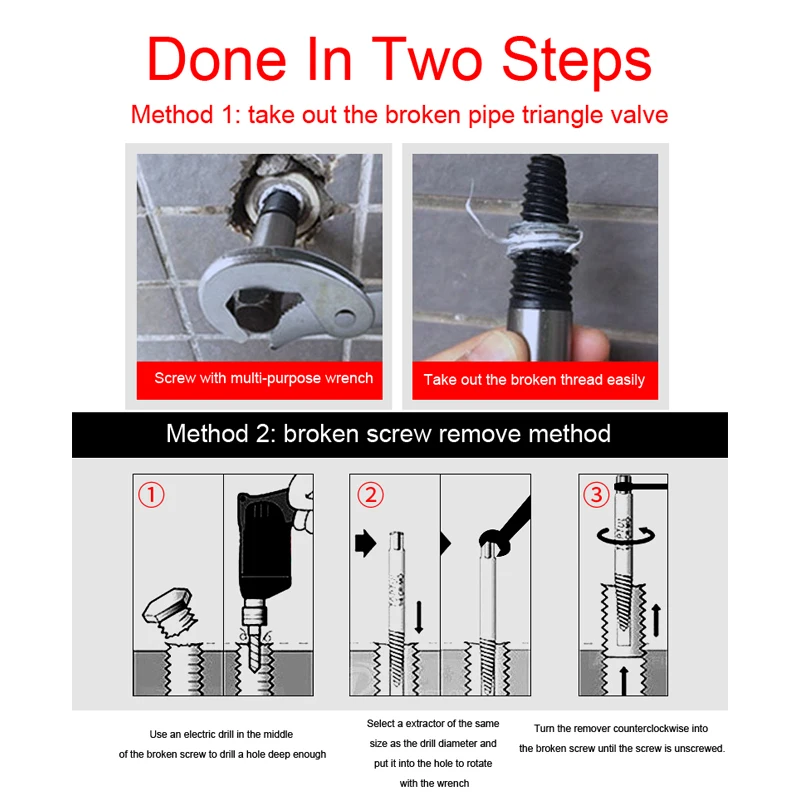 Done In Two Steps

Method 1: take out the broken pipe triangle valve

Screw with multi-purpose wrench

Take out the broken thread easily

Method 2: broken screw remove method

①

②

③

Use an electric drill in the middle of the broken screw to drill a hole deep enough

Select a extractor of the same size as the drill diameter and put it into the hole to rotate with the wrench

Turn the remover counterclockwise into the broken screw until the screw is unscrewed.