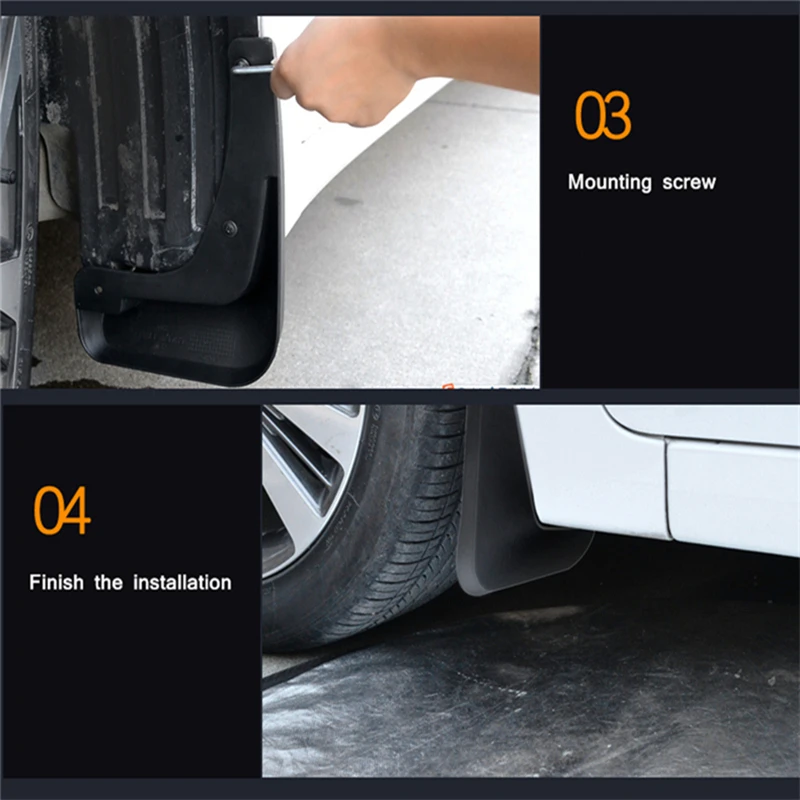 03

Mounting screw

04

Finish the installation