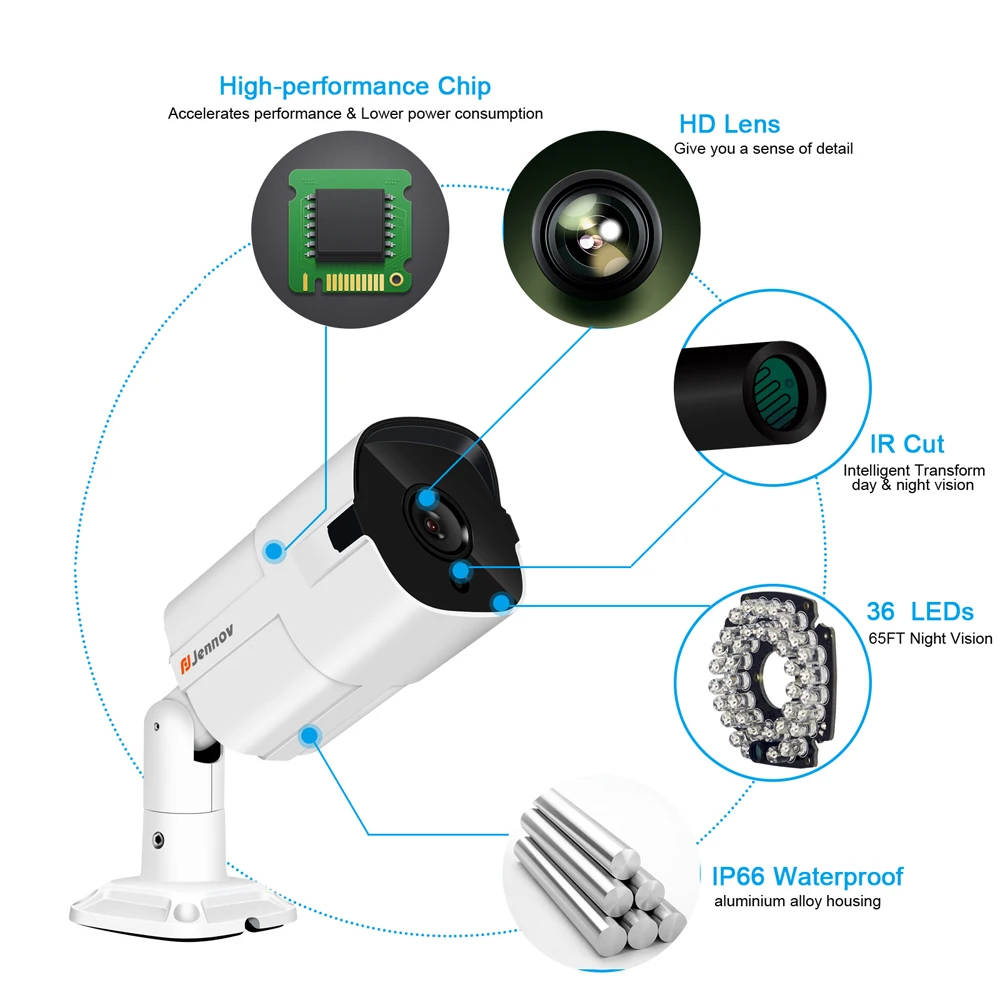 High-performance Chip
Accelerates performance & Lower power consumption

HD Lens
Give you a sense of detail

IR Cut
Intelligent Transform day & night vision

36 LEDs
65FT Night Vision

Jennov

IP66 Waterproof
aluminium alloy housing