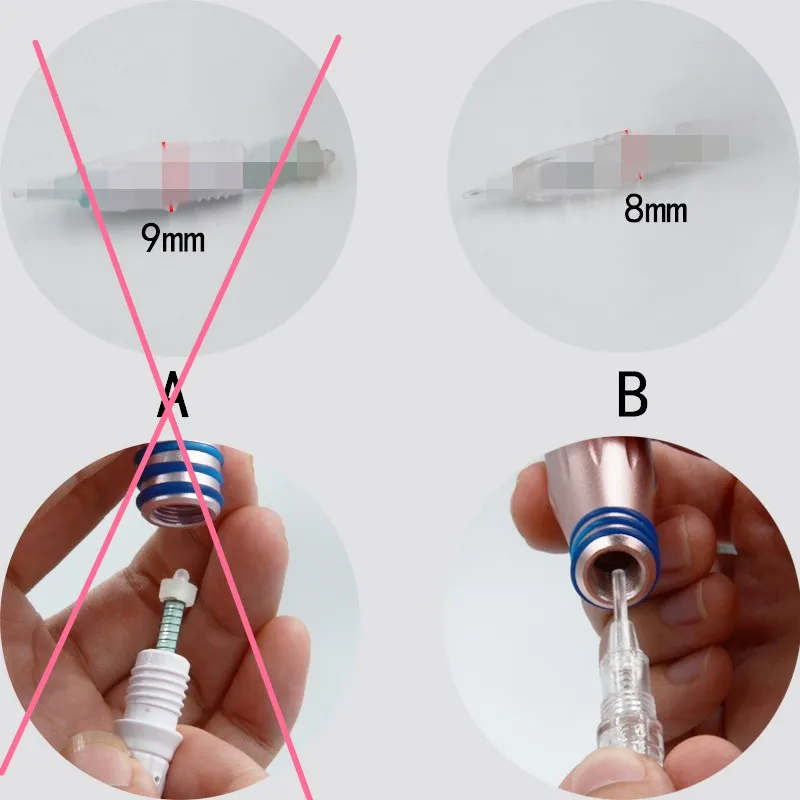 9mm

8mm

A

B