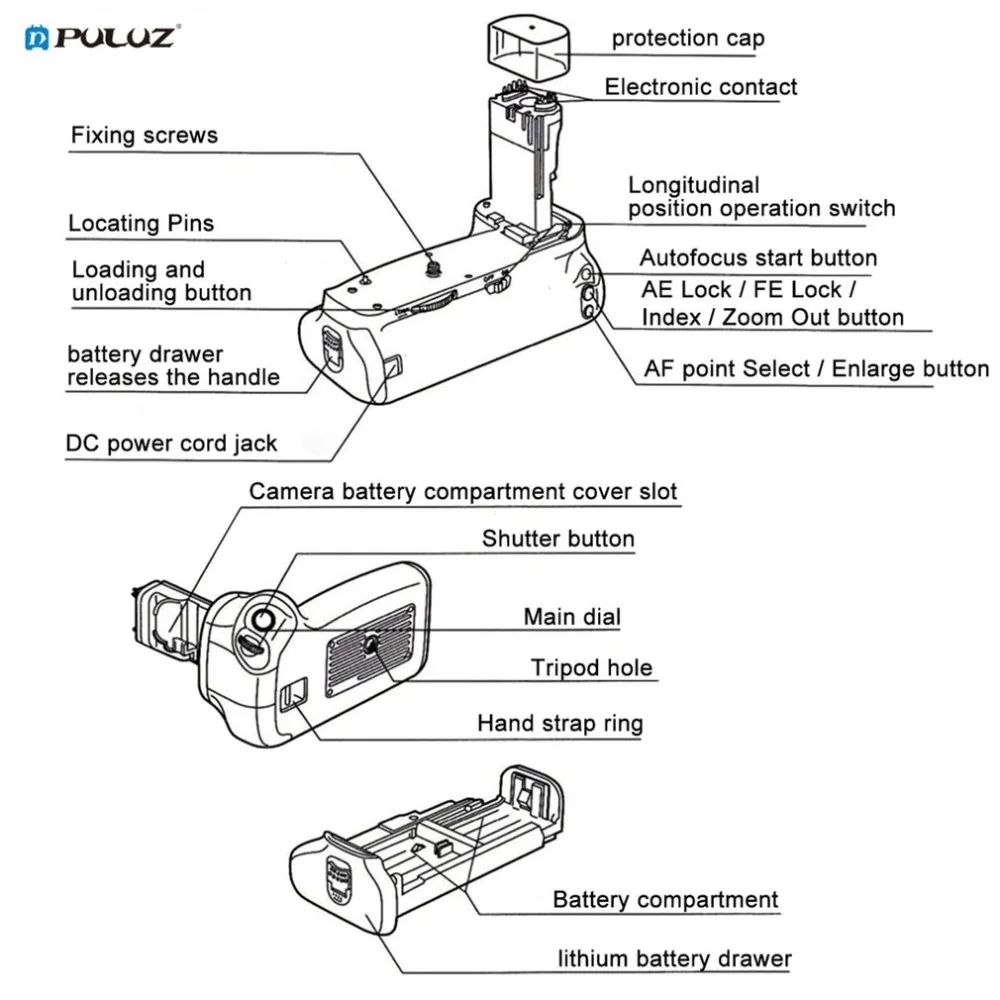 PULUZ

protection cap

Electronic contact

Fixing screws

Longitudinal position operation switch

Locating Pins

Autofocus start button

Loading and unloading button

AE Lock / FE Lock / Index / Zoom Out button

battery drawer releases the handle

AF point Select / Enlarge button

DC power cord jack

Camera battery compartment cover slot

Shutter button

Main dial

Tripod hole

Hand strap ring

Battery compartment

lithium battery drawer