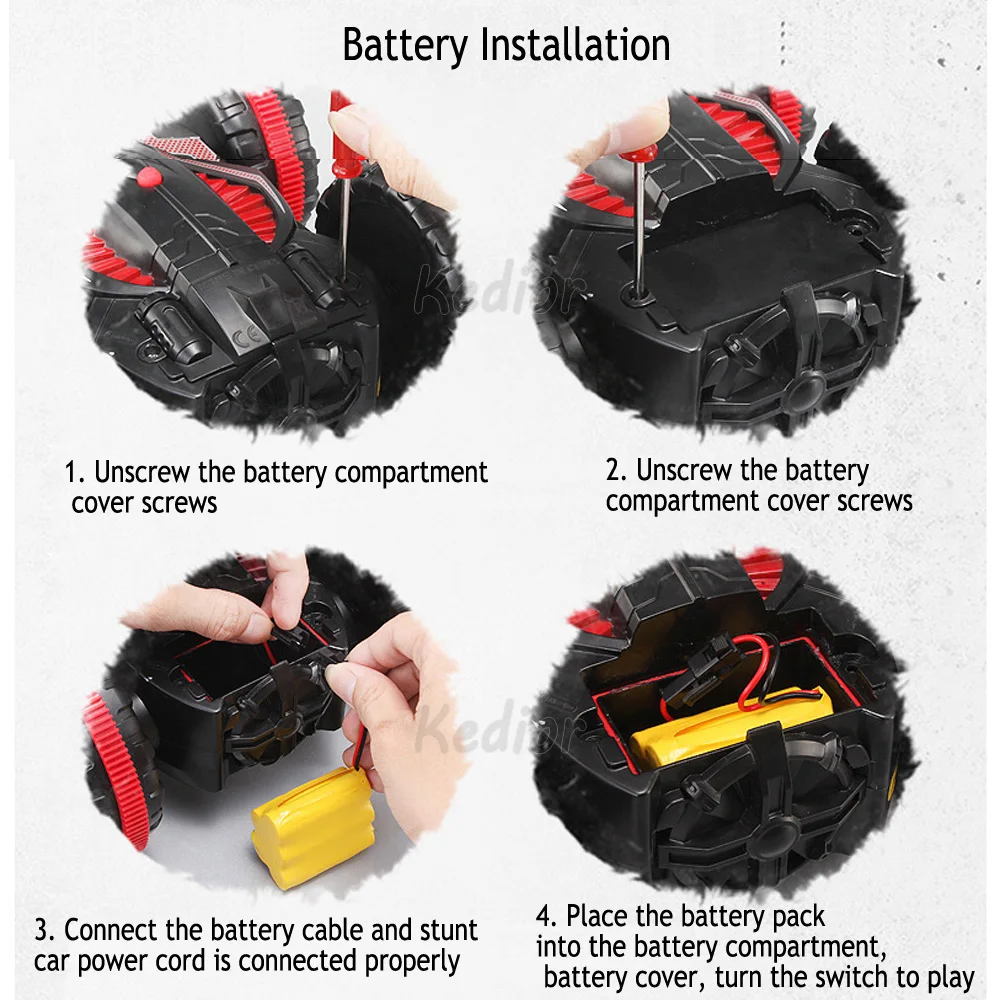 Battery Installation

Kedior

1. Unscrew the battery compartment cover screws

2. Unscrew the battery compartment cover screws

Kedior

3. Connect the battery cable and stunt car power cord is connected properly

4. Place the battery pack into the battery compartment, battery cover, turn the switch to play