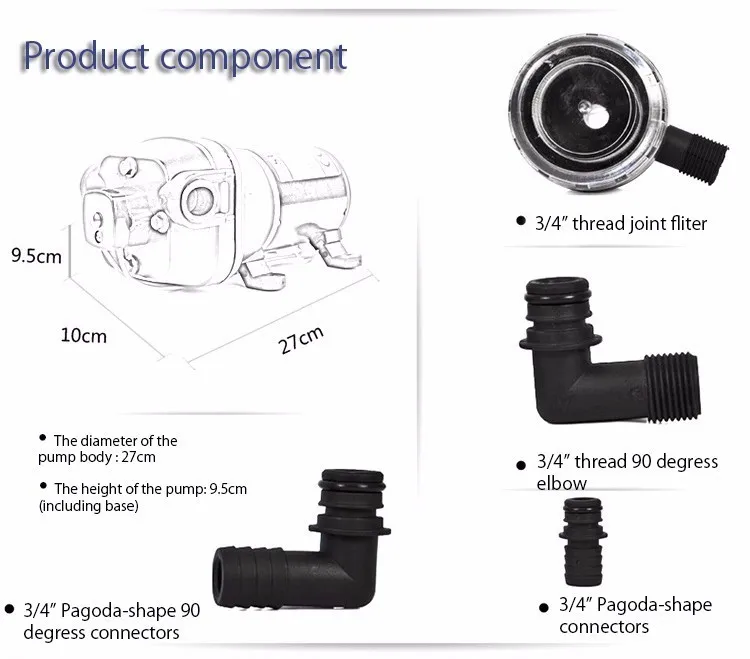 Product component

9.5cm

10cm

27cm

• The diameter of the pump body : 27cm

• The height of the pump: 9.5cm (including base)

• 3/4″ Pagoda-shape 90 degress connectors

• 3/4″ thread joint fliter

• 3/4″ thread 90 degress elbow

• 3/4″ Pagoda-shape connectors