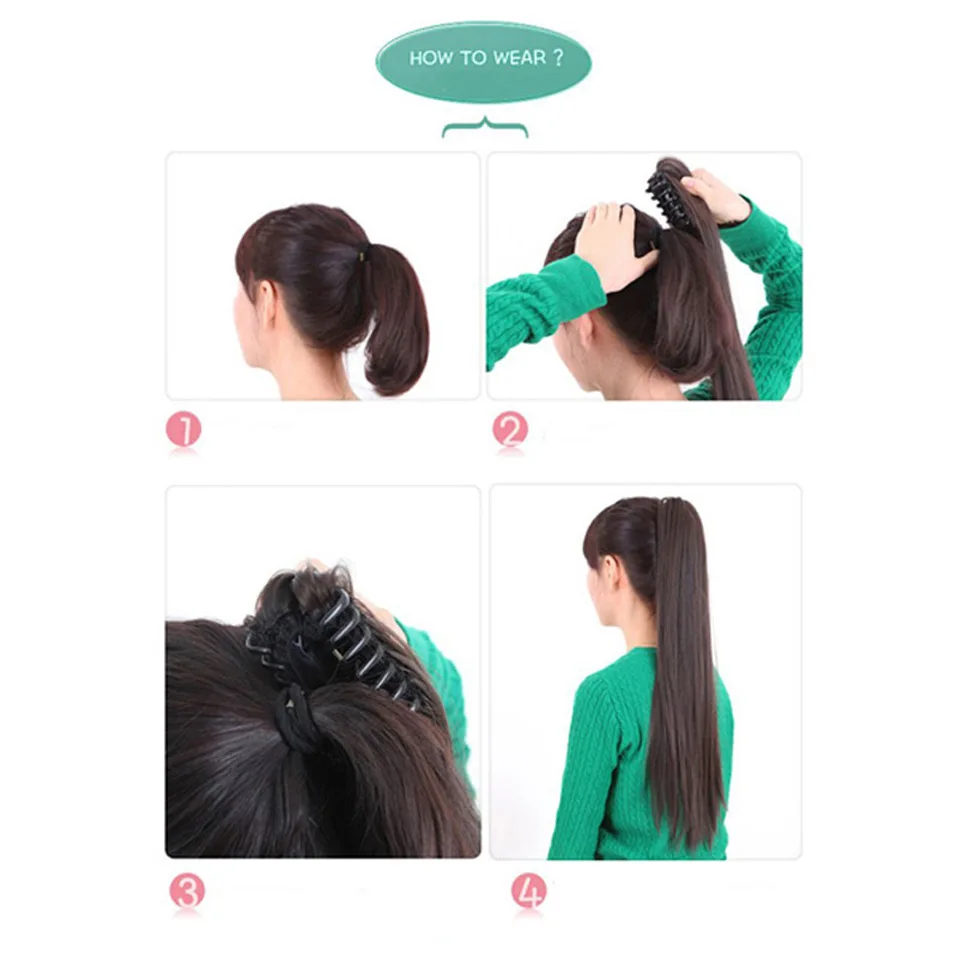 HOW TO WEAR ?

1

2

3

4